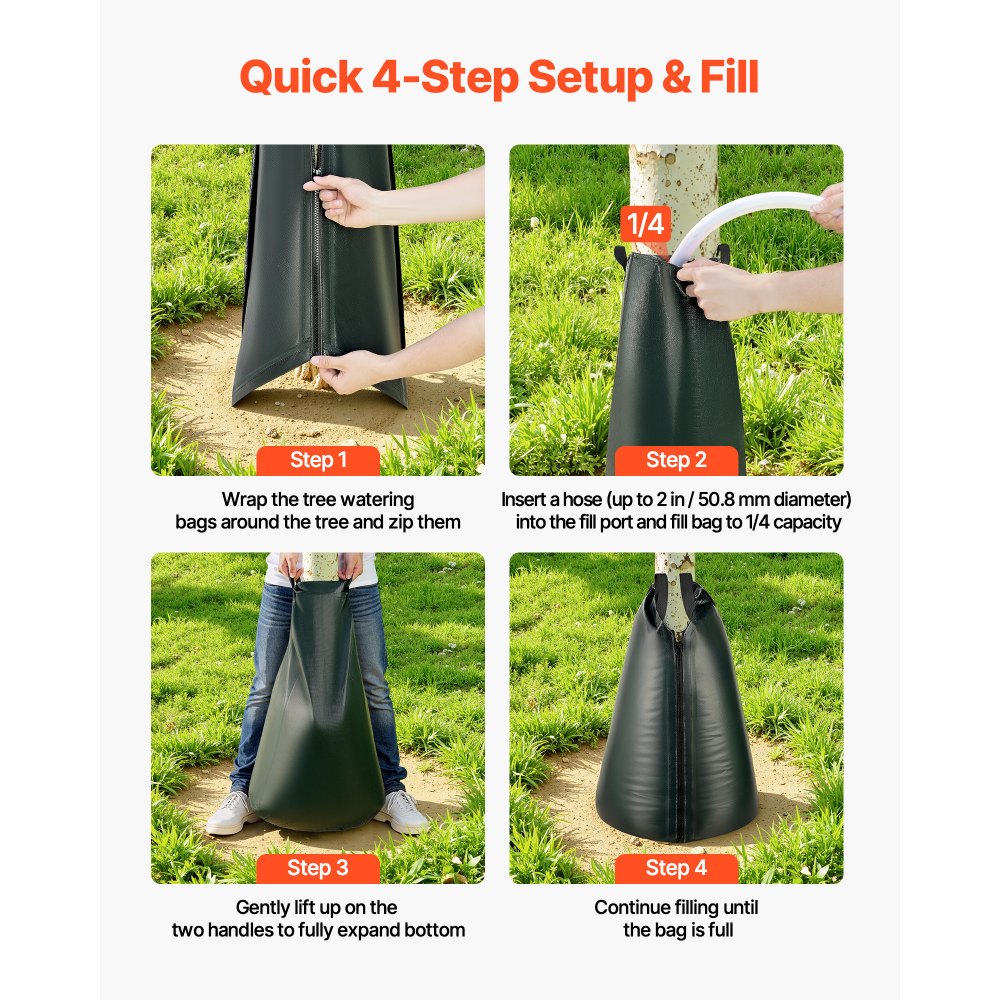 Quick 4-Step Setup & Fill

Step 1

Wrap the tree watering bags around the tree and zip them

1/4

Step 2

Insert a hose (up to 2 in / 50.8 mm diameter) into the fill port and fill bag to 1/4 capacity

Step 3

Gently lift up on the two handles to fully expand bottom

Step 4

Continue filling until the bag is full