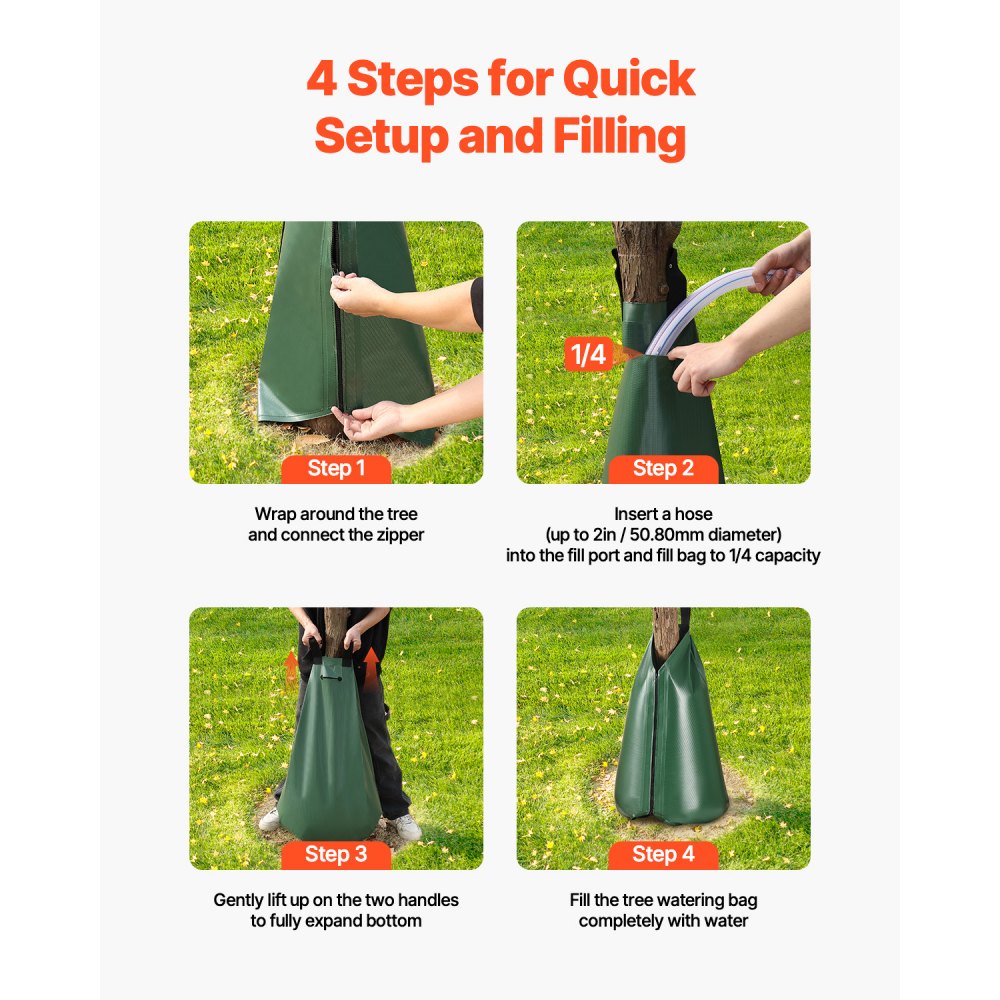 4 Steps for Quick Setup and Filling

Step 1

Wrap around the tree and connect the zipper

1/4

Step 2

Insert a hose (up to 2in / 50.80mm diameter) into the fill port and fill bag to 1/4 capacity

Step 3

Gently lift up on the two handles to fully expand bottom

Step 4

Fill the tree watering bag completely with water