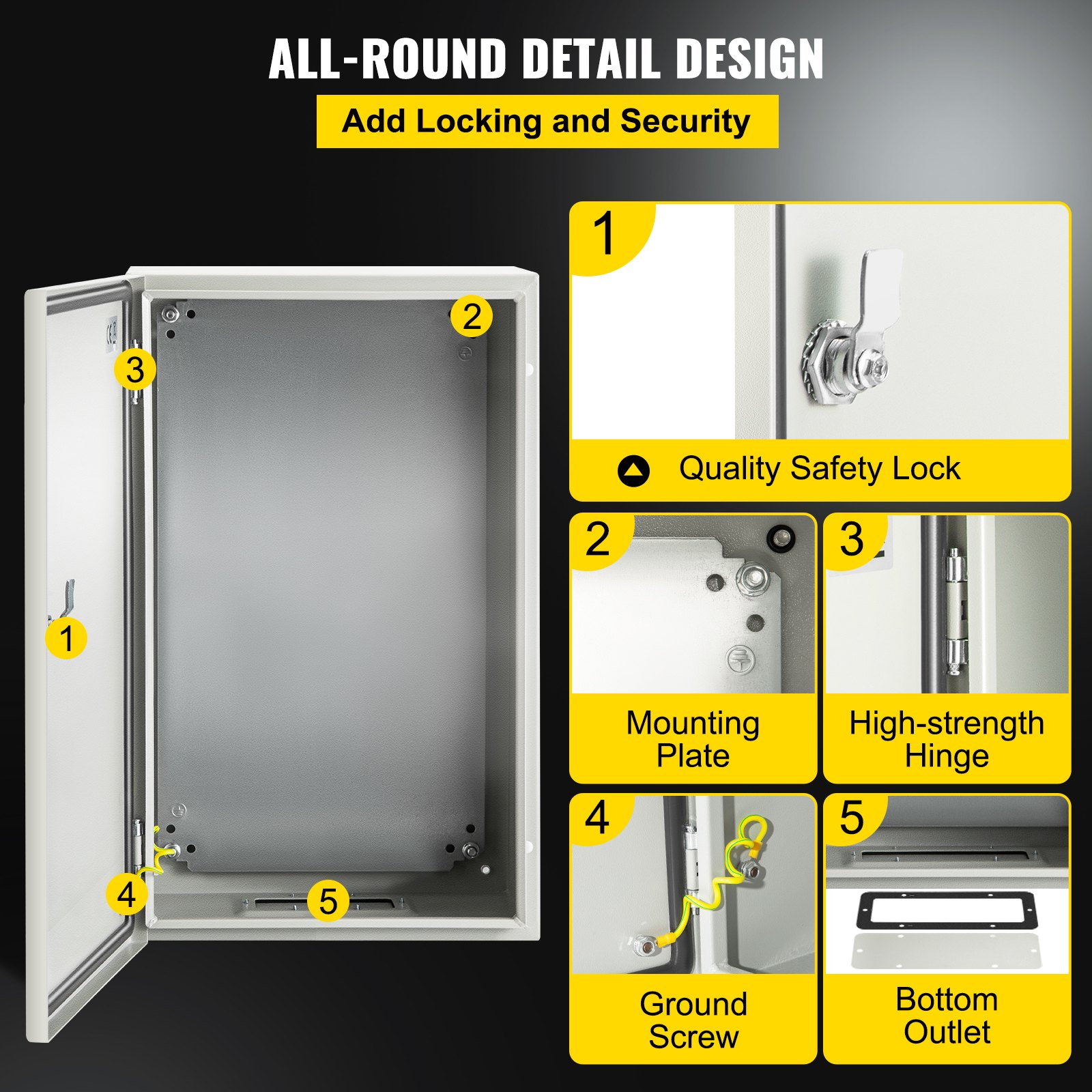 ALL-ROUND DETAIL DESIGN

Add Locking and Security

3
2
1
4
5

1
Quality Safety Lock

2
Mounting Plate

3
High-strength Hinge

4
Ground Screw

5
Bottom Outlet