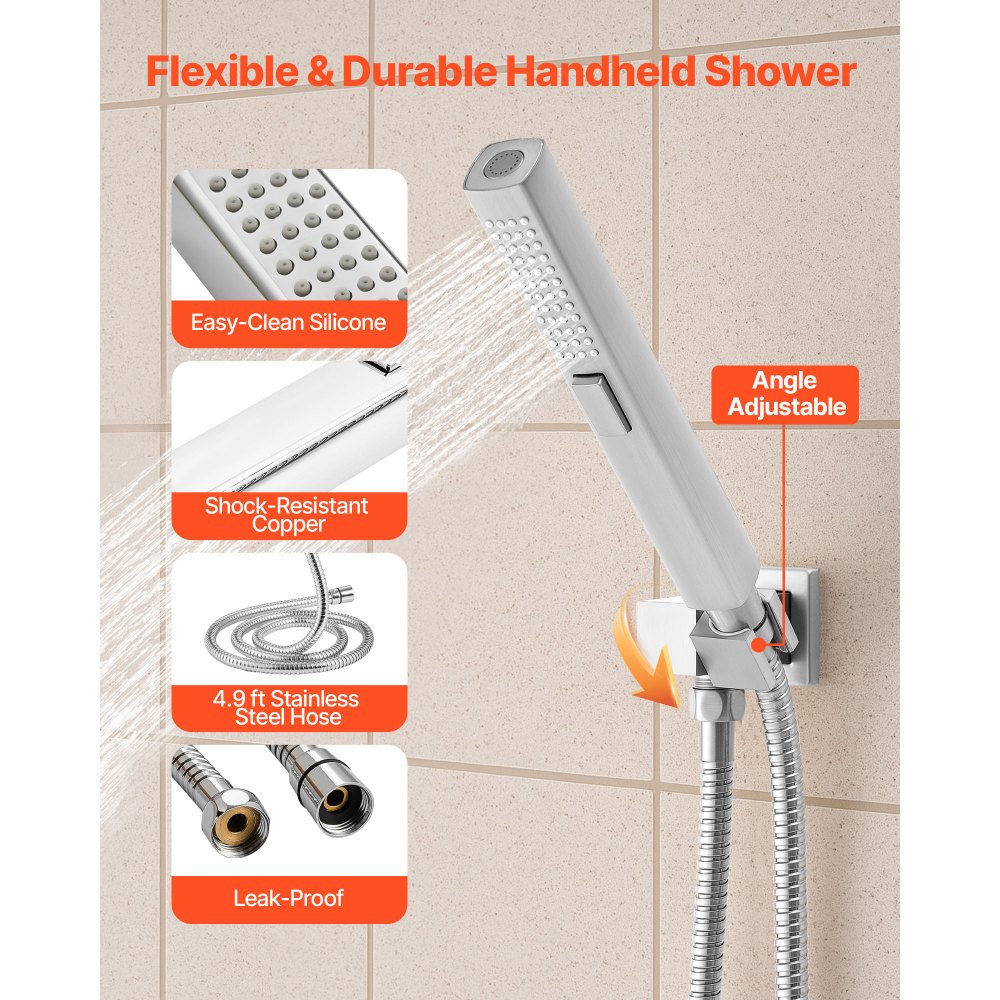 Flexible & Durable Handheld Shower

Easy-Clean Silicone

Shock-Resistant Copper

4.9 ft Stainless Steel Hose

Leak-Proof

Angle Adjustable