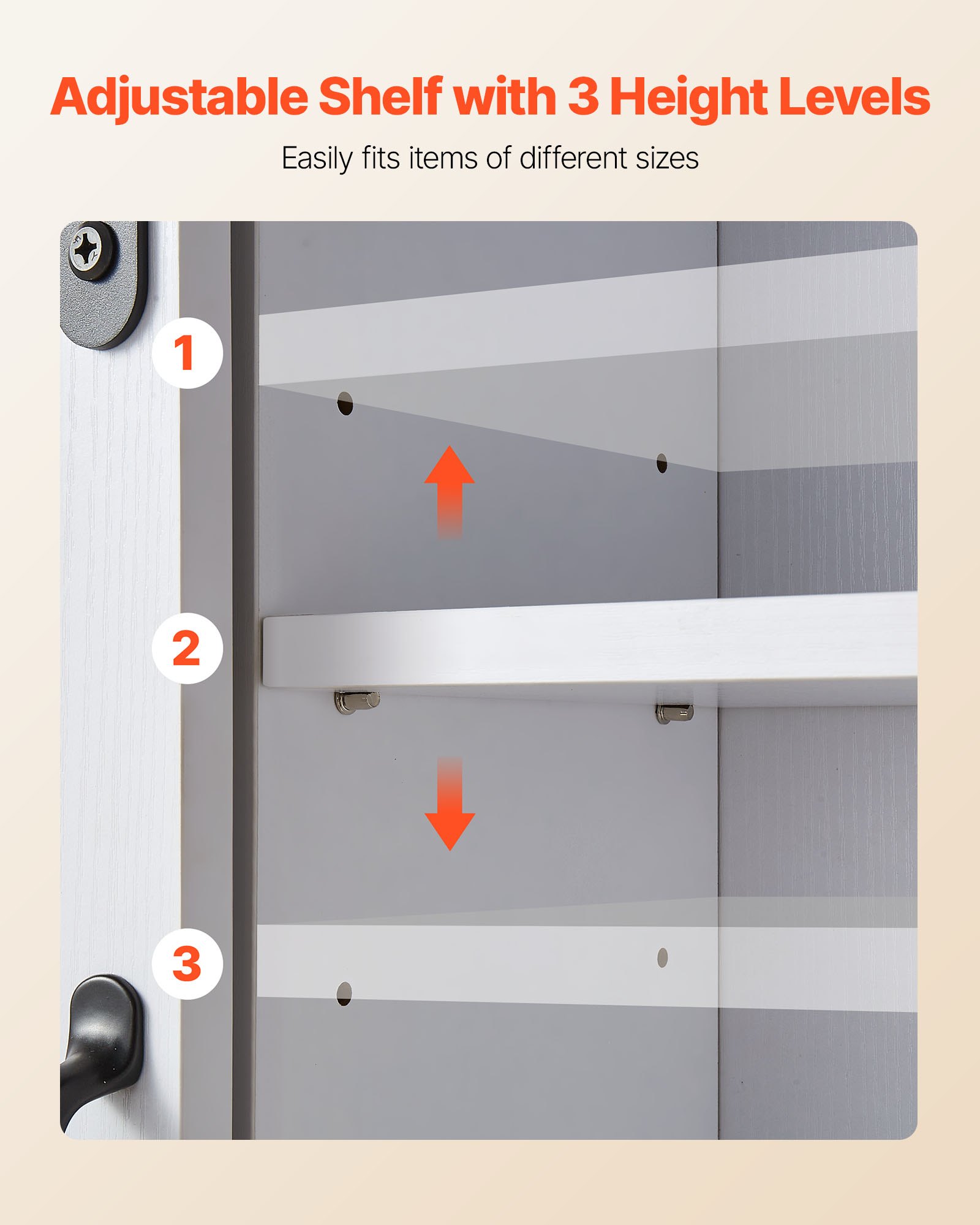 Adjustable Shelf with 3 Height Levels

Easily fits items of different sizes

1

2

3