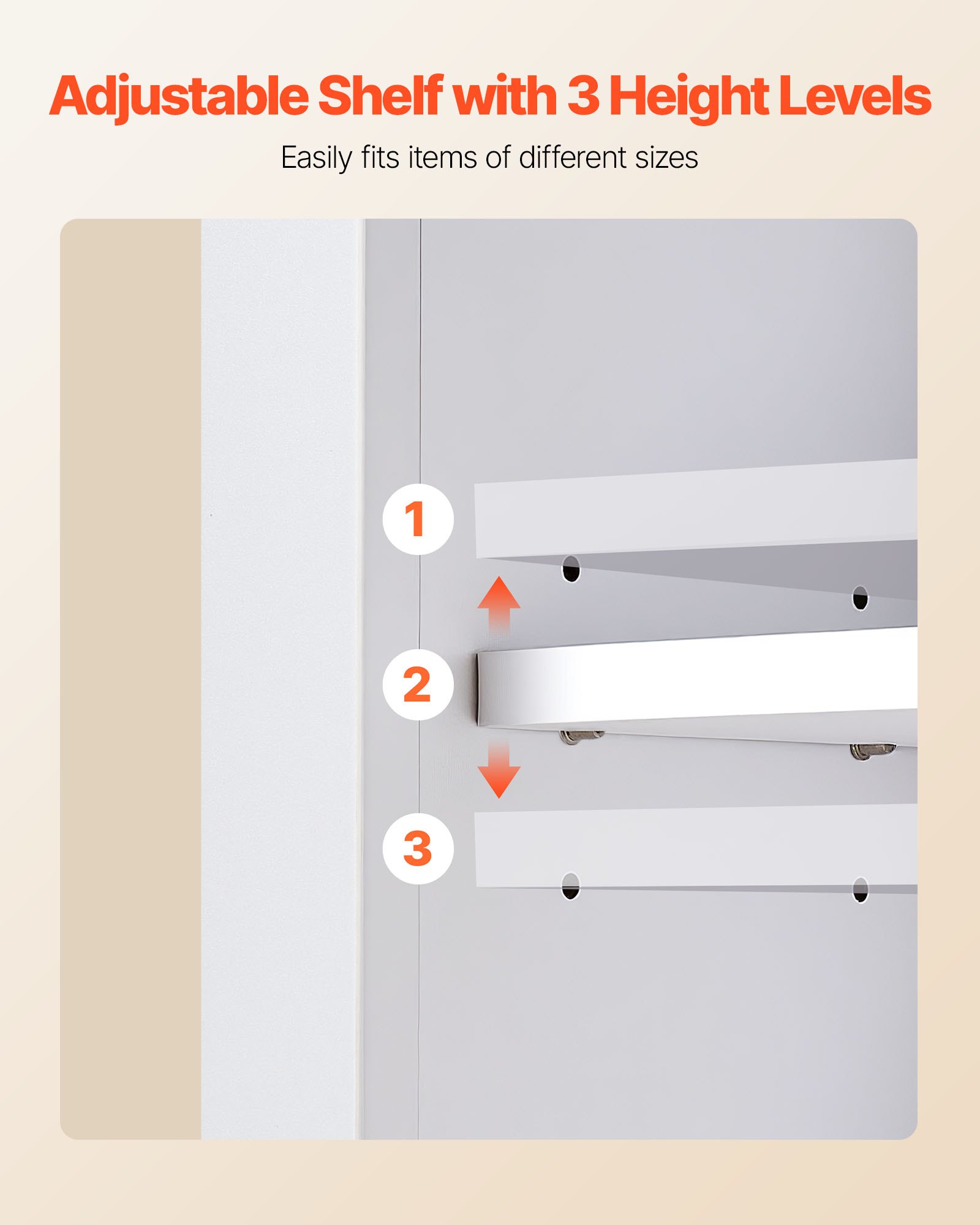 Adjustable Shelf with 3 Height Levels

Easily fits items of different sizes

1

2

3