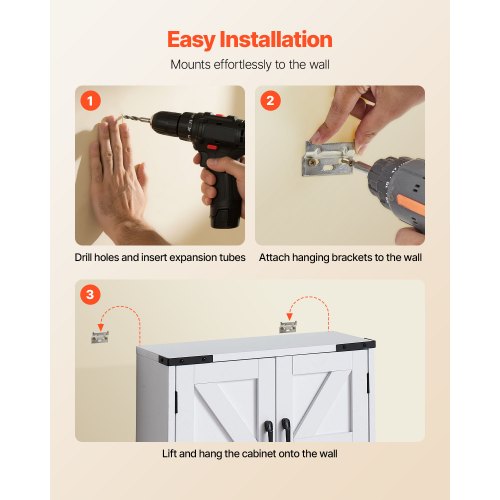 Easy Installation

Mounts effortlessly to the wall

1

Drill holes and insert expansion tubes

2

Attach hanging brackets to the wall

3

Lift and hang the cabinet onto the wall