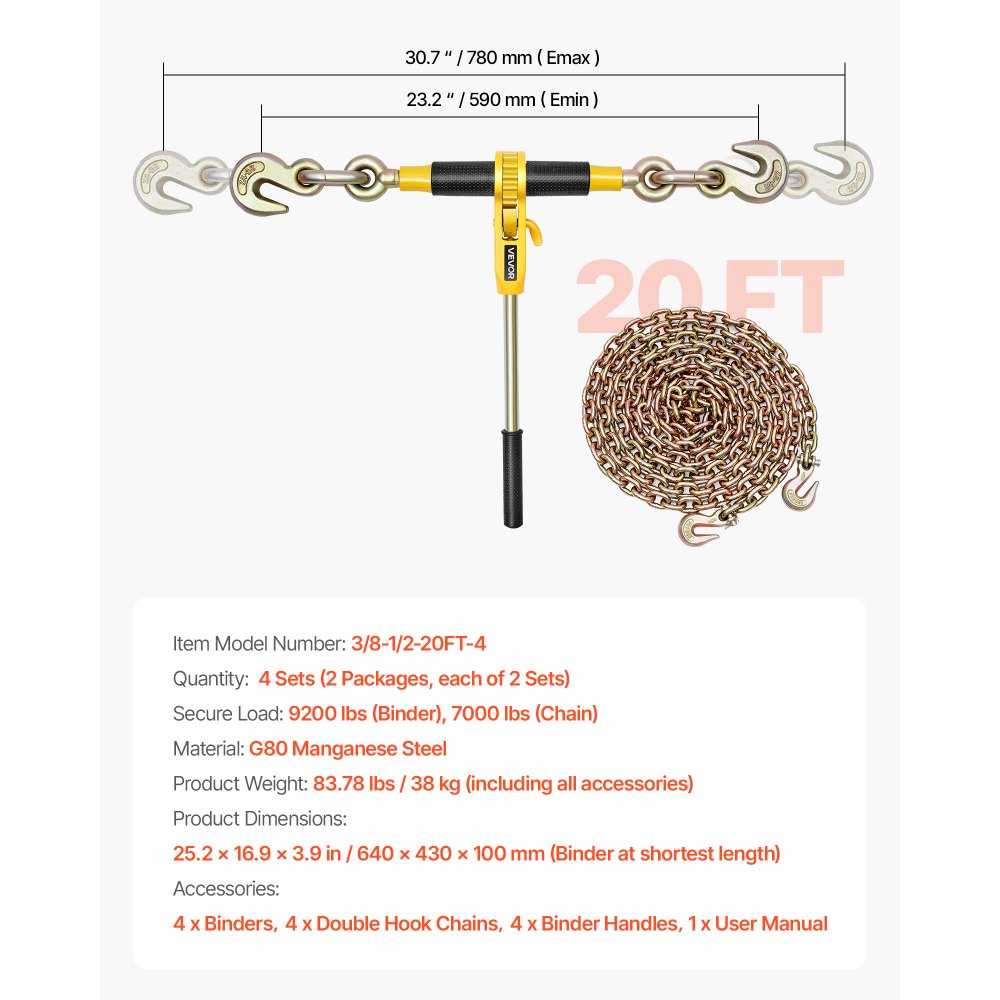 30.7 " / 780 mm ( Emax )

23.2 " / 590 mm ( Emin )

VEVOR

20 FT

Item Model Number: 3/8-1/2-20FT-4

Quantity: 4 Sets (2 Packages, each of 2 Sets)

Secure Load: 9200 lbs (Binder), 7000 lbs (Chain)

Material: G80 Manganese Steel

Product Weight: 83.78 lbs / 38 kg (including all accessories)

Product Dimensions:

25.2 × 16.9 × 3.9 in / 640 × 430 × 100 mm (Binder at shortest length)

Accessories:

4 x Binders, 4 x Double Hook Chains, 4 x Binder Handles, 1 x User Manual