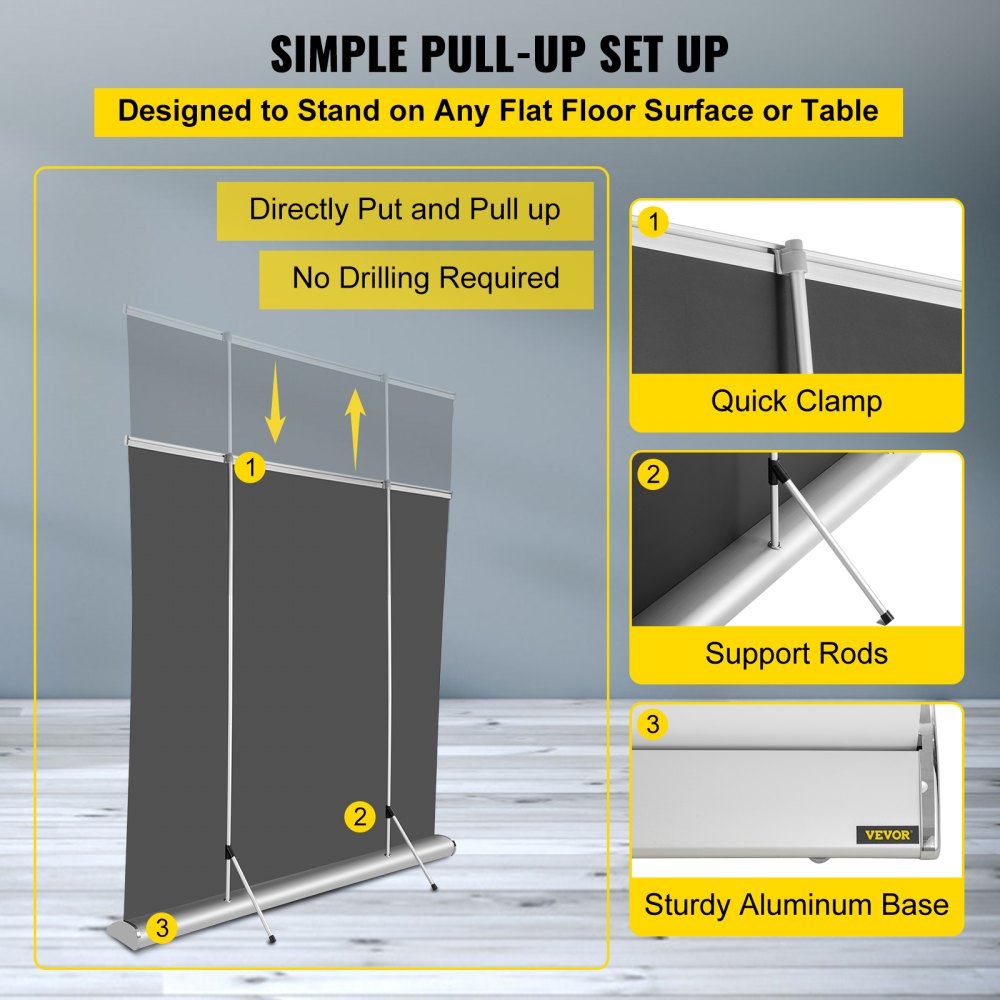 SIMPLE PULL-UP SET UP

Designed to Stand on Any Flat Floor Surface or Table

Directly Put and Pull up

No Drilling Required

1

2

3

1

Quick Clamp

2

Support Rods

3

VEVOR

Sturdy Aluminum Base