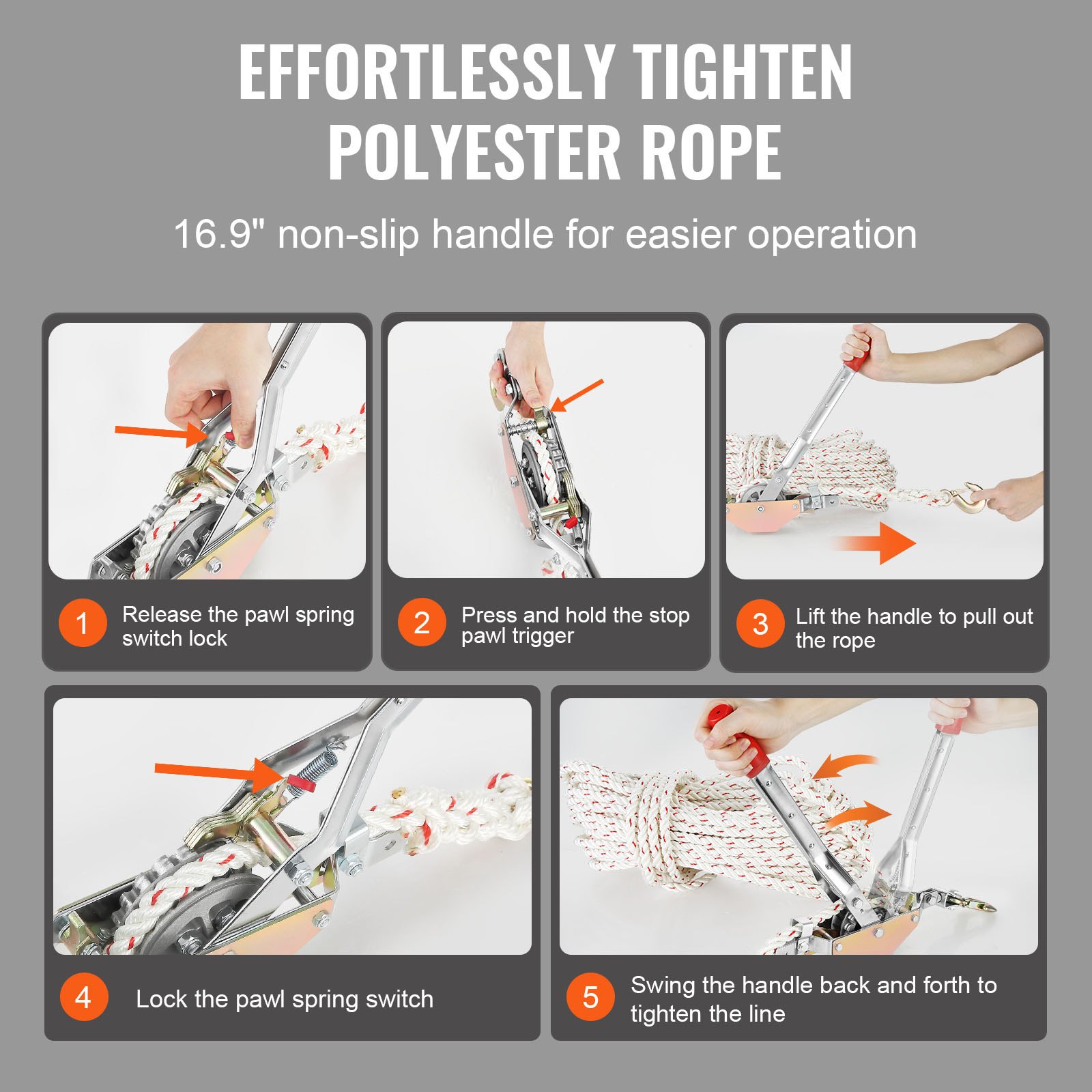 EFFORTLESSLY TIGHTEN POLYESTER ROPE

16.9" non-slip handle for easier operation

1 Release the pawl spring switch lock

2 Press and hold the stop pawl trigger

3 Lift the handle to pull out the rope

4 Lock the pawl spring switch

5 Swing the handle back and forth to tighten the line