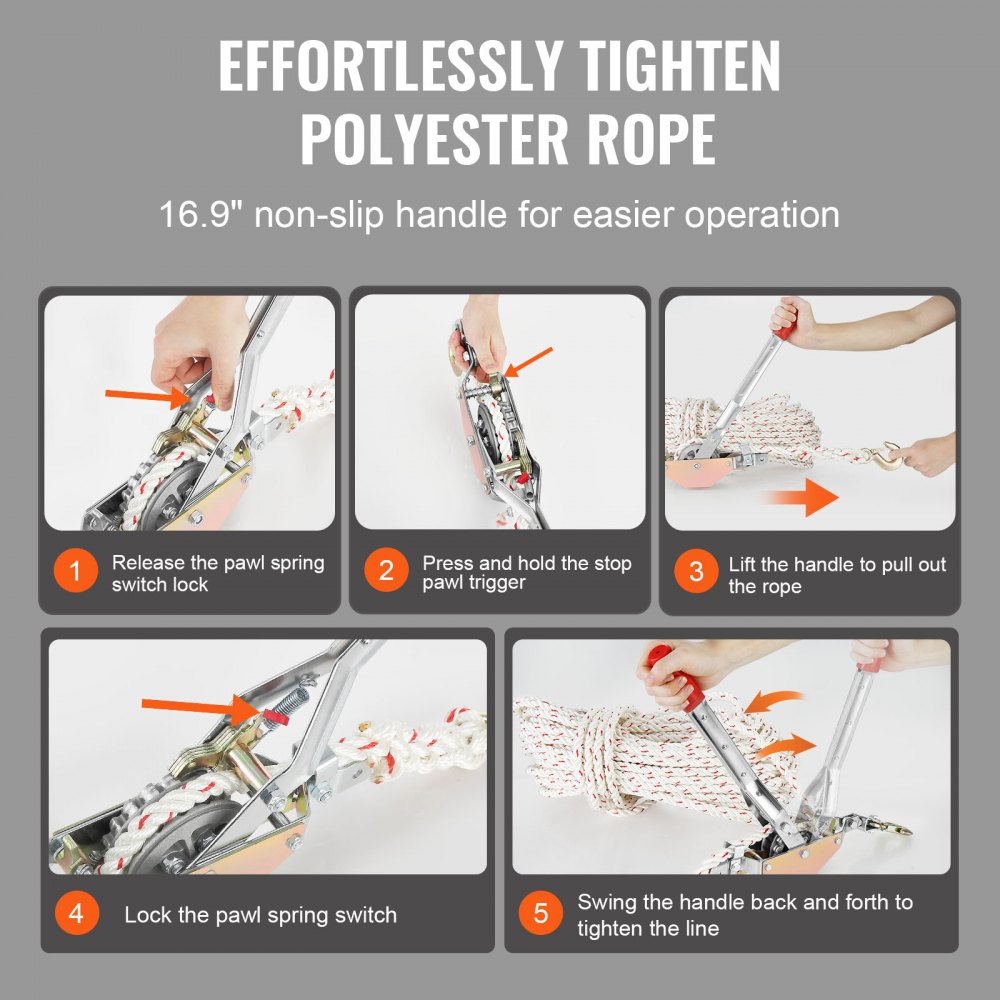 EFFORTLESSLY TIGHTEN POLYESTER ROPE

16.9" non-slip handle for easier operation

1 Release the pawl spring switch lock

2 Press and hold the stop pawl trigger

3 Lift the handle to pull out the rope

4 Lock the pawl spring switch

5 Swing the handle back and forth to tighten the line