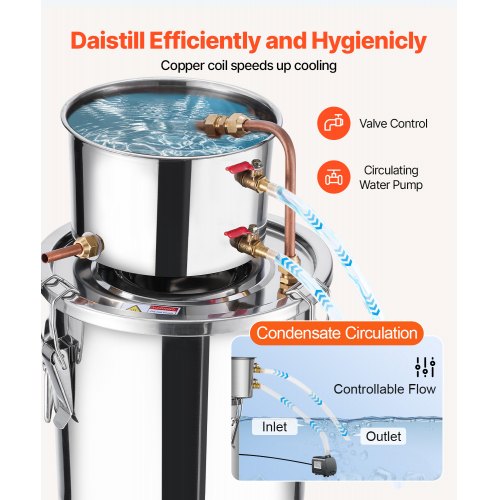 Daistill Efficiently and Hygienicly

Copper coil speeds up cooling

Valve Control

Circulating Water Pump

Condensate Circulation

Controllable Flow

Inlet

Outlet