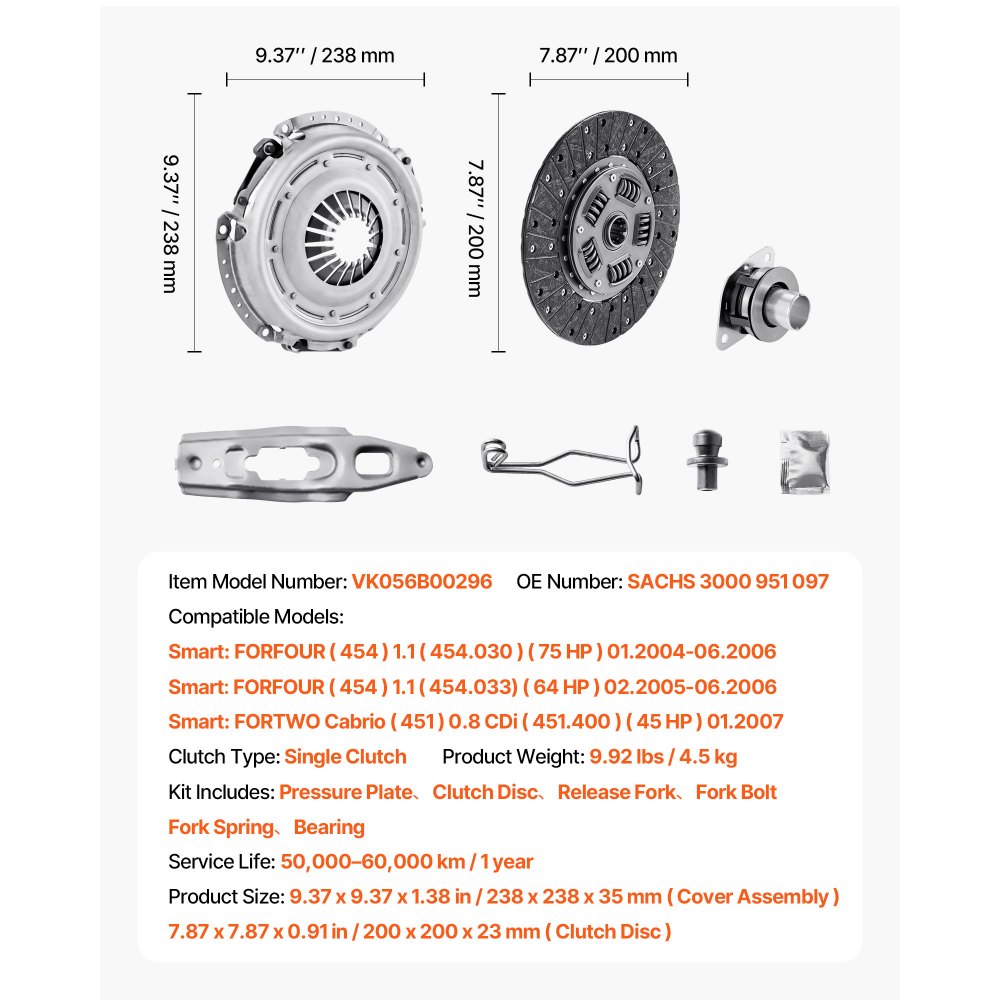 9.37'' / 238 mm

9.37'' / 238 mm

7.87'' / 200 mm

7.87'' / 200 mm

Item Model Number: VK056B00296 OE Number: SACHS 3000 951 097

Compatible Models:

Smart: FORFOUR ( 454 ) 1.1 ( 454.030 ) ( 75 HP ) 01.2004-06.2006

Smart: FORFOUR ( 454 ) 1.1 ( 454.033) ( 64 HP ) 02.2005-06.2006

Smart: FORTWO Cabrio ( 451 ) 0.8 CDi ( 451.400 ) ( 45 HP ) 01.2007

Clutch Type: Single Clutch Product Weight: 9.92 lbs / 4.5 kg

Kit Includes: Pressure Plate、Clutch Disc、Release Fork、Fork Bolt Fork Spring、Bearing

Service Life: 50,000–60,000 km / 1 year

Product Size: 9.37 x 9.37 x 1.38 in / 238 x 238 x 35 mm ( Cover Assembly ) 7.87 x 7.87 x 0.91 in / 200 x 200 x 23 mm ( Clutch Disc )