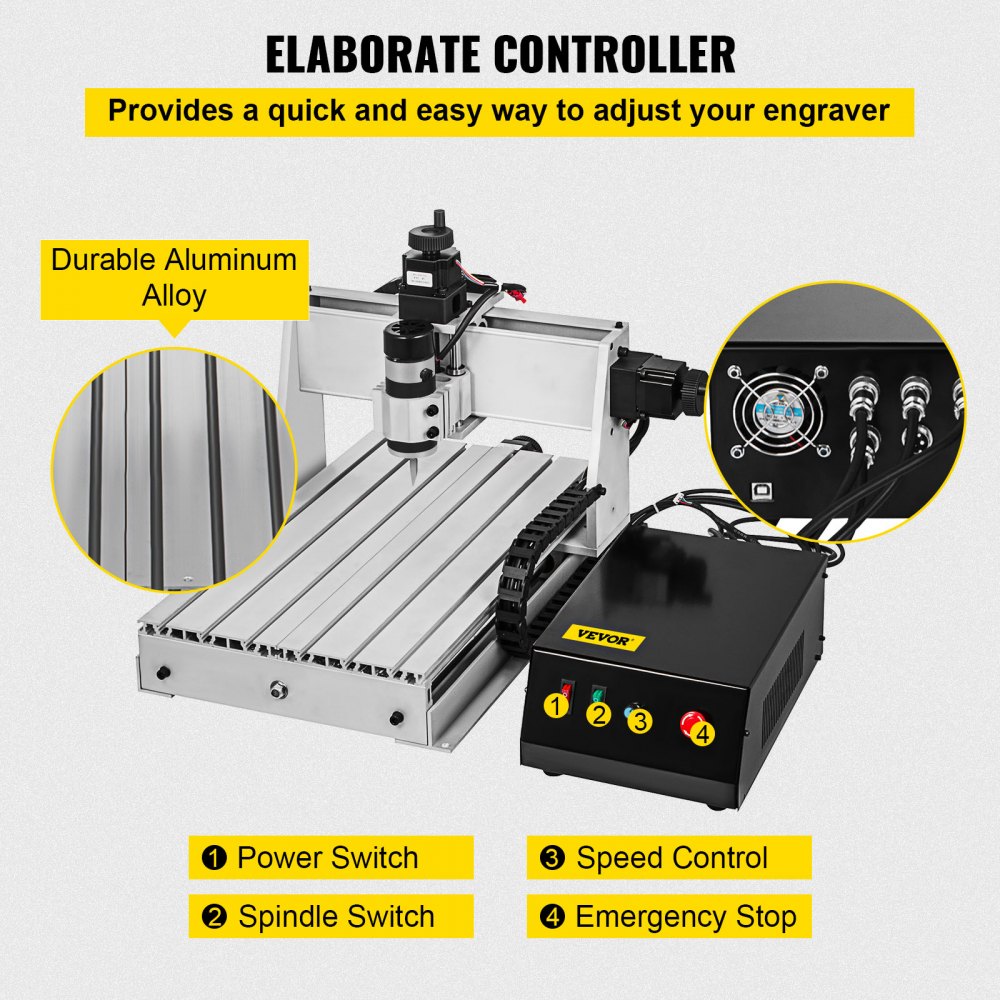 ELABORATE CONTROLLER

Provides a quick and easy way to adjust your engraver

Durable Aluminum Alloy

VEVOR

1 2 3 4

❶ Power Switch

❷ Spindle Switch

❸ Speed Control

❹ Emergency Stop