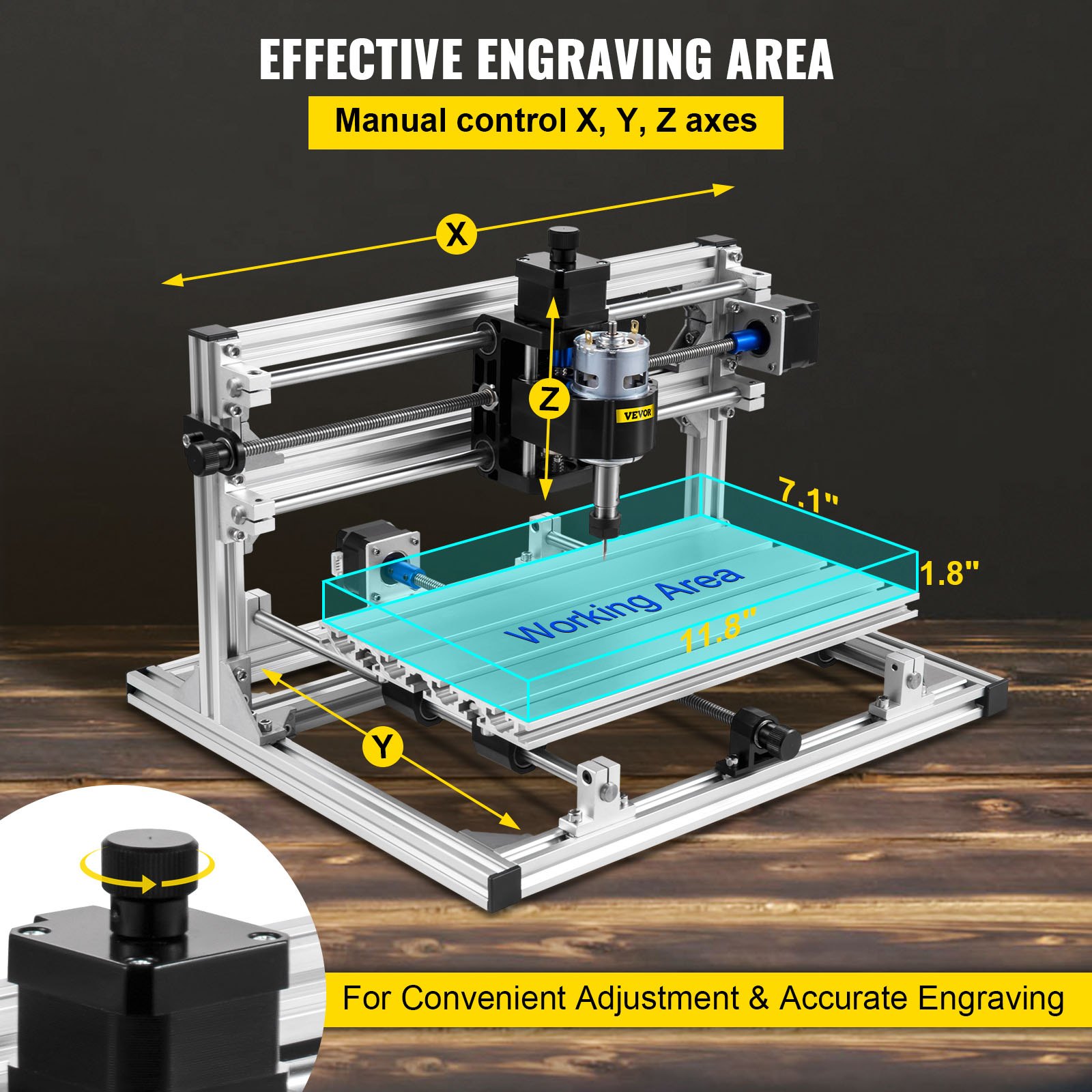 EFFECTIVE ENGRAVING AREA

Manual control X, Y, Z axes

X

Z

VEVOR

7.1"

1.8"

Working Area

11.8"

Y

For Convenient Adjustment & Accurate Engraving