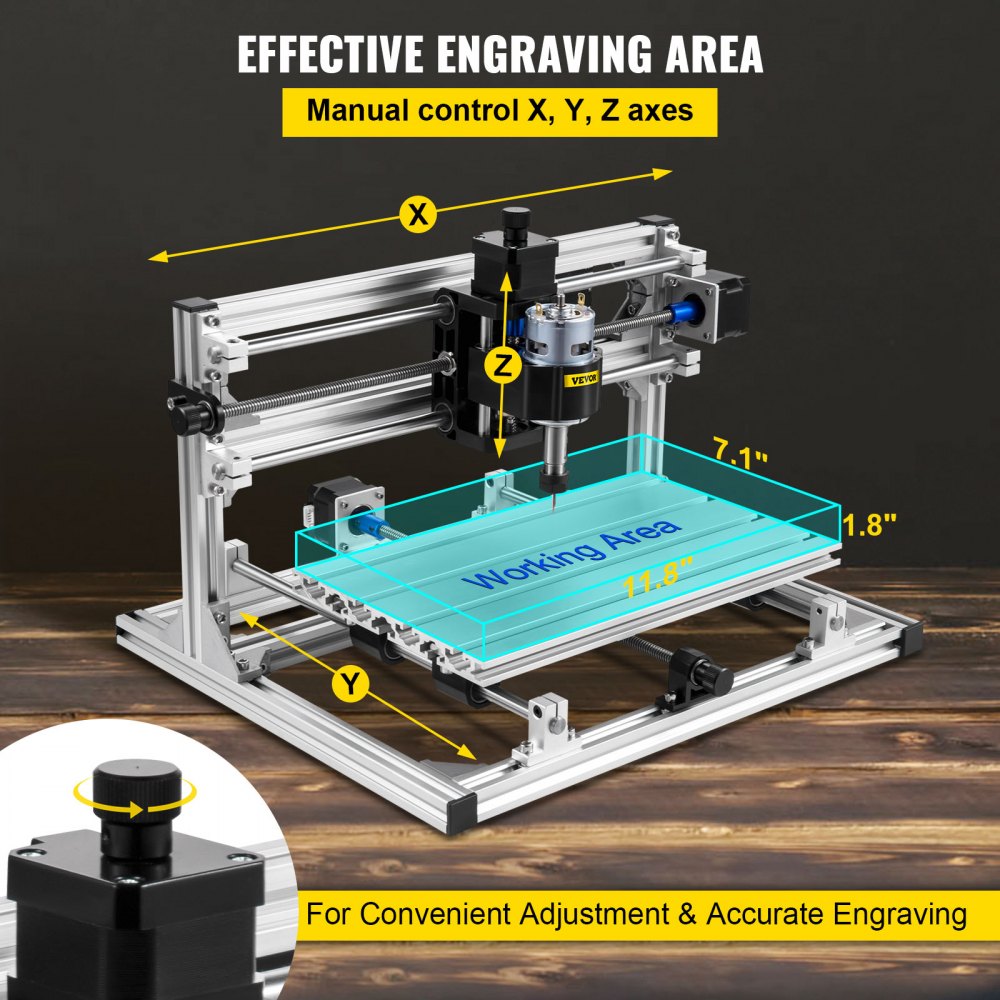 EFFECTIVE ENGRAVING AREA

Manual control X, Y, Z axes

X

Z

VEVOR

7.1"

1.8"

Working Area

11.8"

Y

For Convenient Adjustment & Accurate Engraving