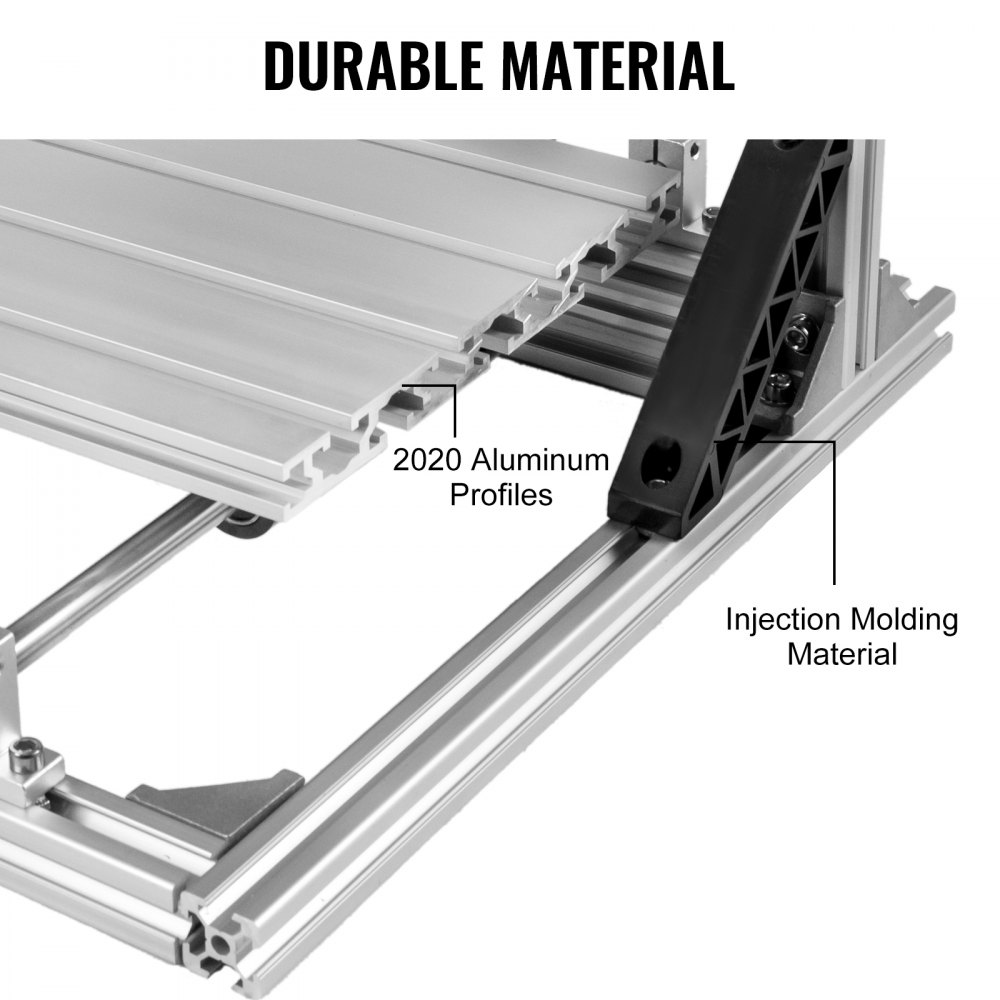 DURABLE MATERIAL

2020 Aluminum Profiles

Injection Molding Material