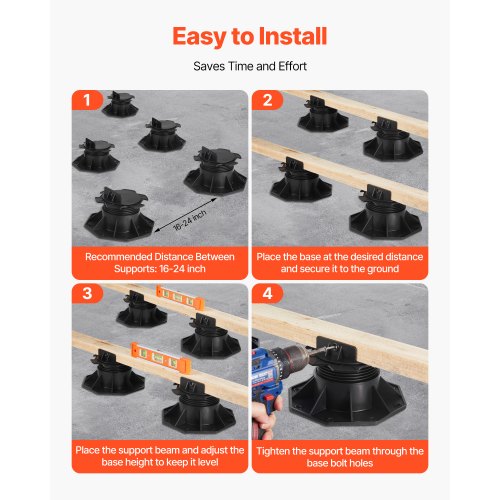 Easy to Install

Saves Time and Effort

1

16-24 inch

Recommended Distance Between Supports: 16-24 inch

2

Place the base at the desired distance and secure it to the ground

3

Place the support beam and adjust the base height to keep it level

4

Tighten the support beam through the base bolt holes