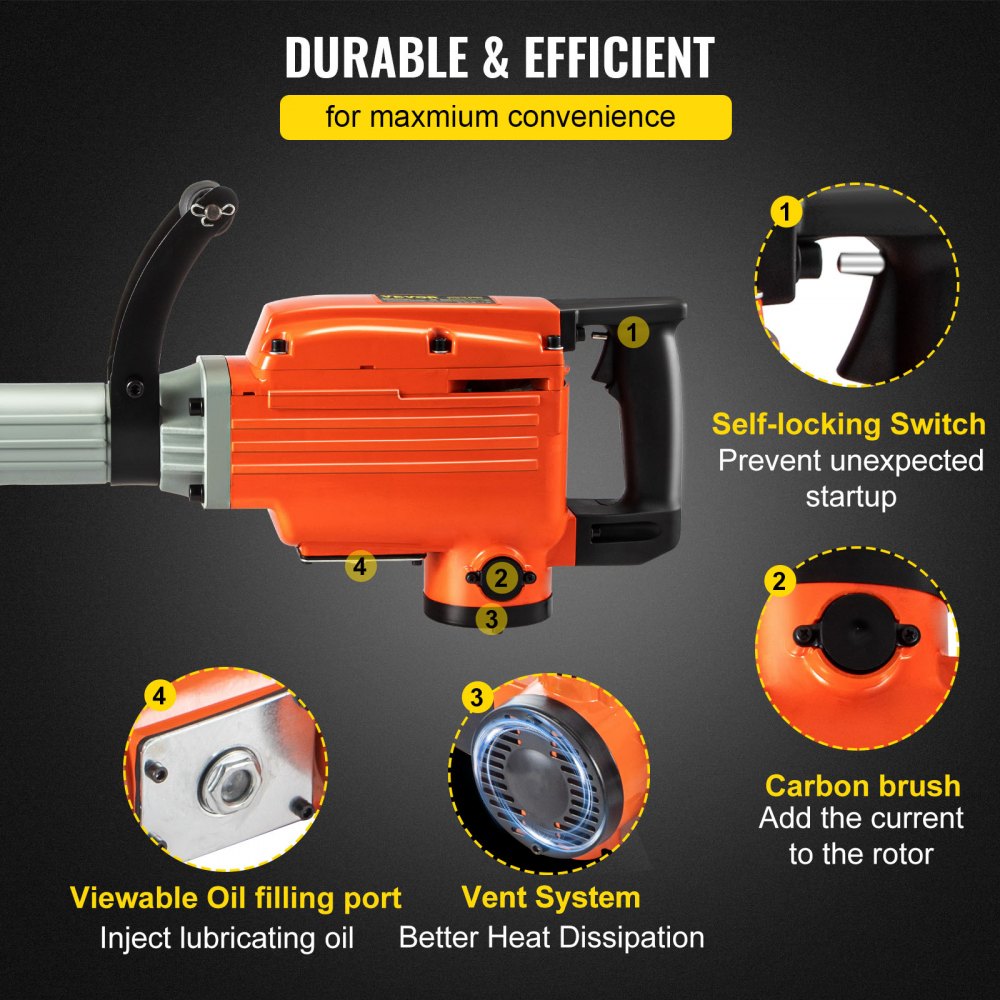 DURABLE & EFFICIENT

for maxmium convenience

1

4

2

3

1

Self-locking Switch
Prevent unexpected startup

2

Carbon brush
Add the current to the rotor

4

Viewable Oil filling port
Inject lubricating oil

3

Vent System
Better Heat Dissipation