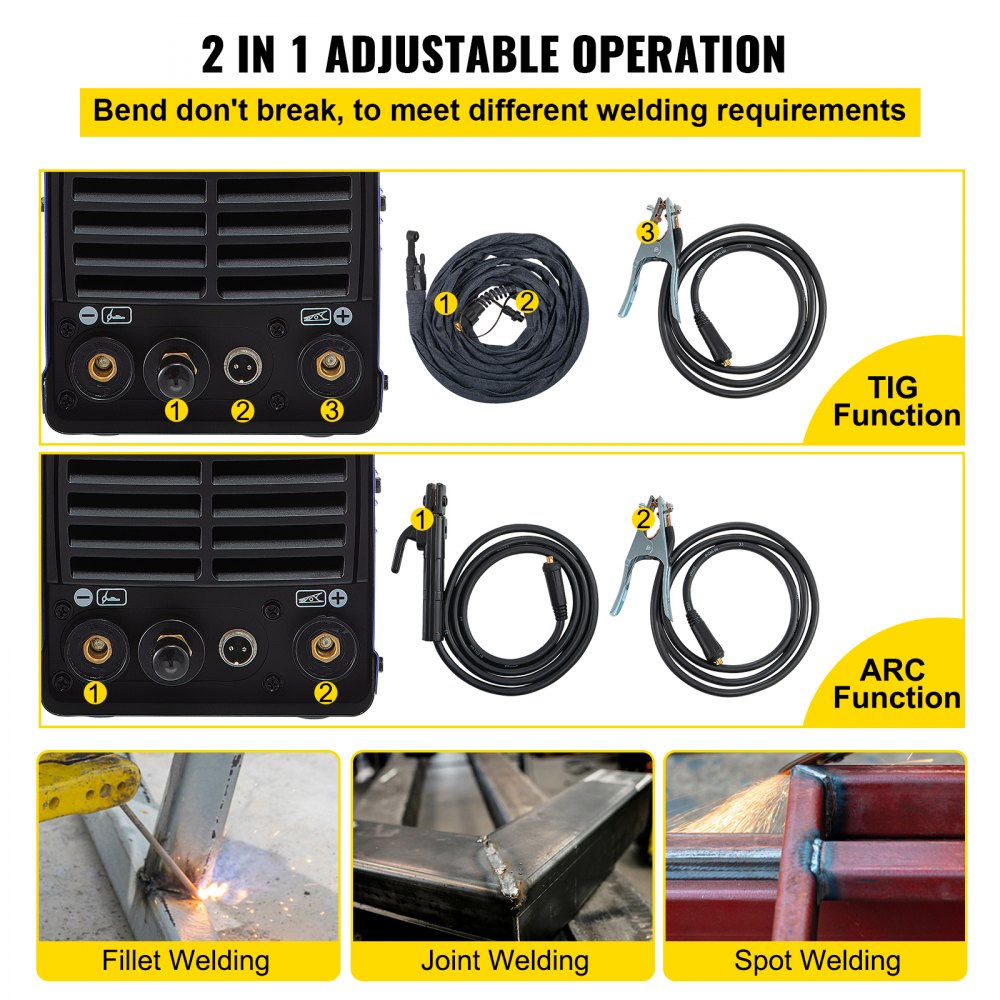 2 IN 1 ADJUSTABLE OPERATION

Bend don't break, to meet different welding requirements

1 2 3

1 2

3

TIG Function

1 2

1

2

ARC Function

Fillet Welding

Joint Welding

Spot Welding