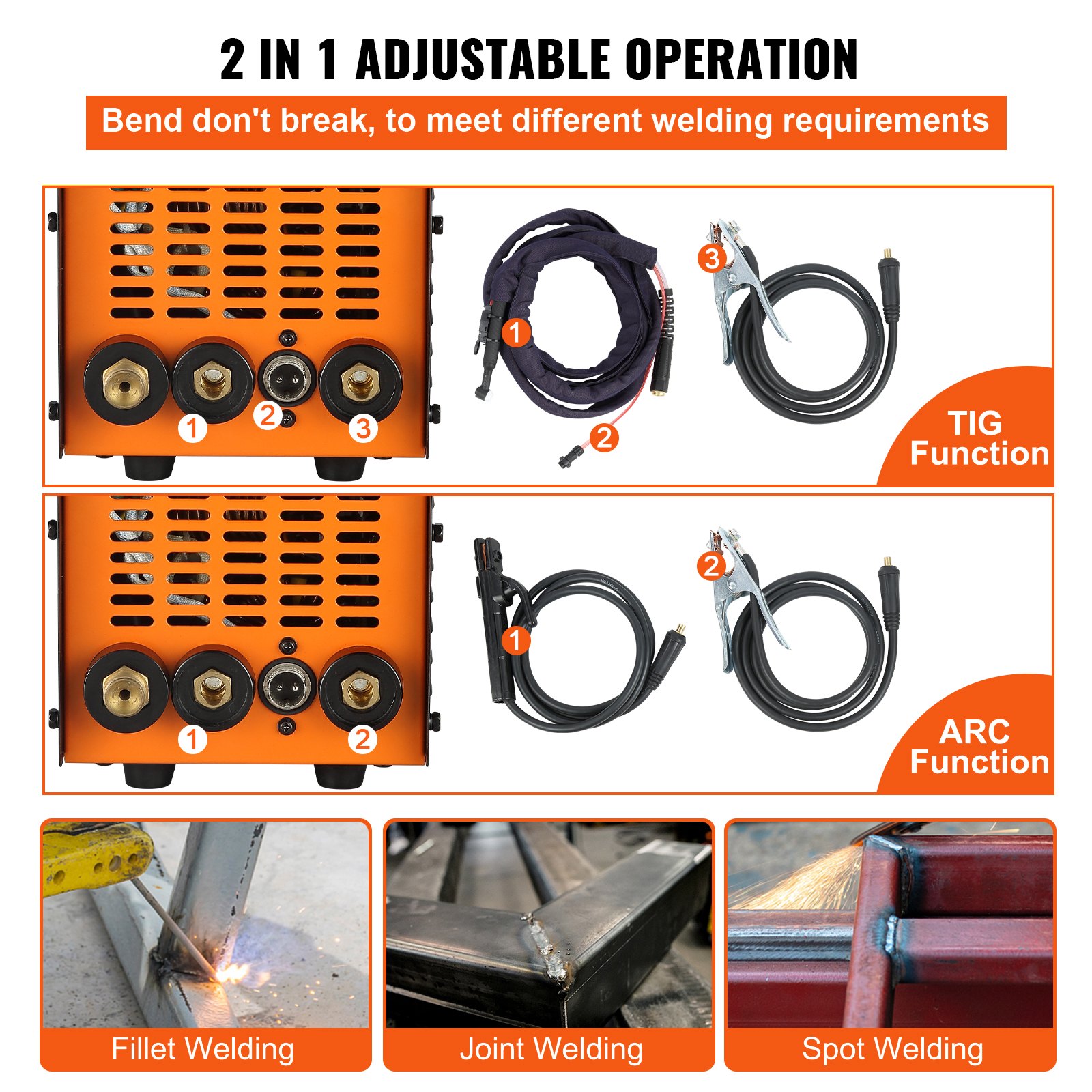 2 IN 1 ADJUSTABLE OPERATION

Bend don't break, to meet different welding requirements

1 2 3

1 2 3

TIG Function

1 2

1 2

ARC Function

Fillet Welding

Joint Welding

Spot Welding