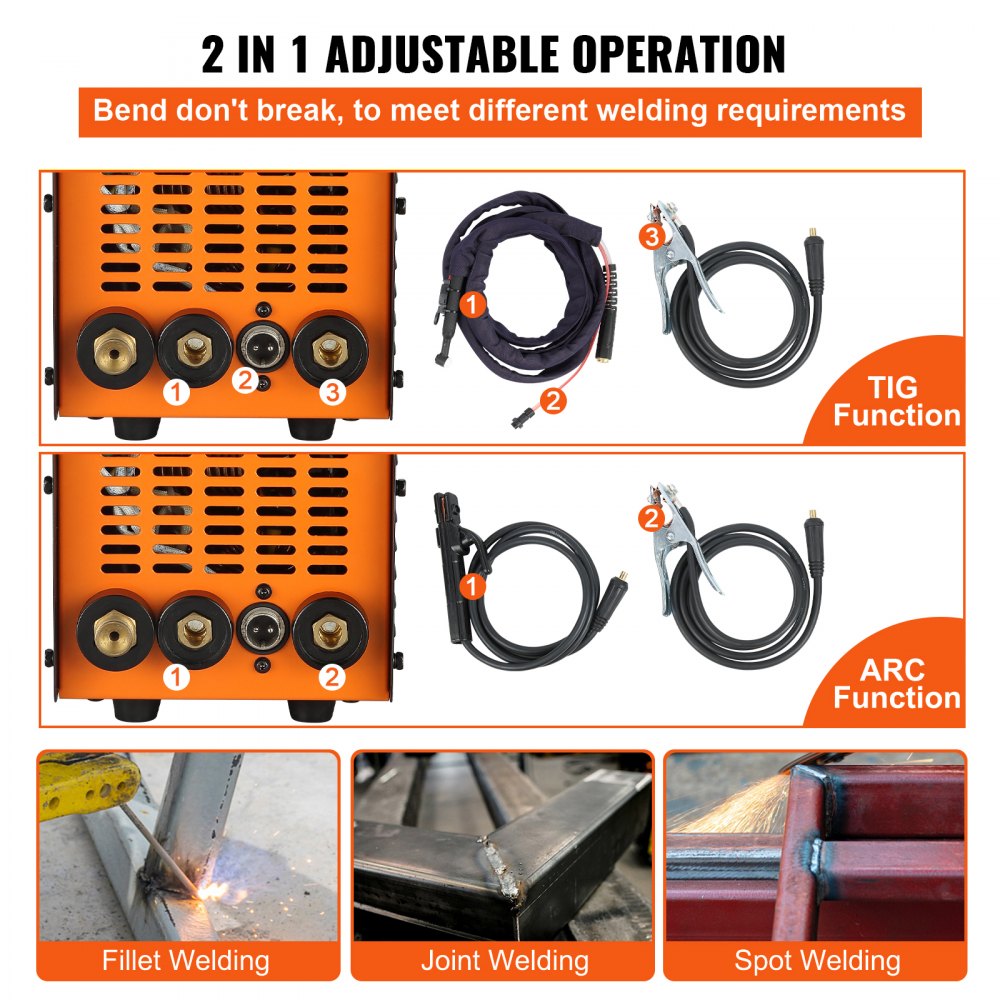 2 IN 1 ADJUSTABLE OPERATION

Bend don't break, to meet different welding requirements

1 2 3

1 2 3

TIG Function

1 2

1 2

ARC Function

Fillet Welding

Joint Welding

Spot Welding