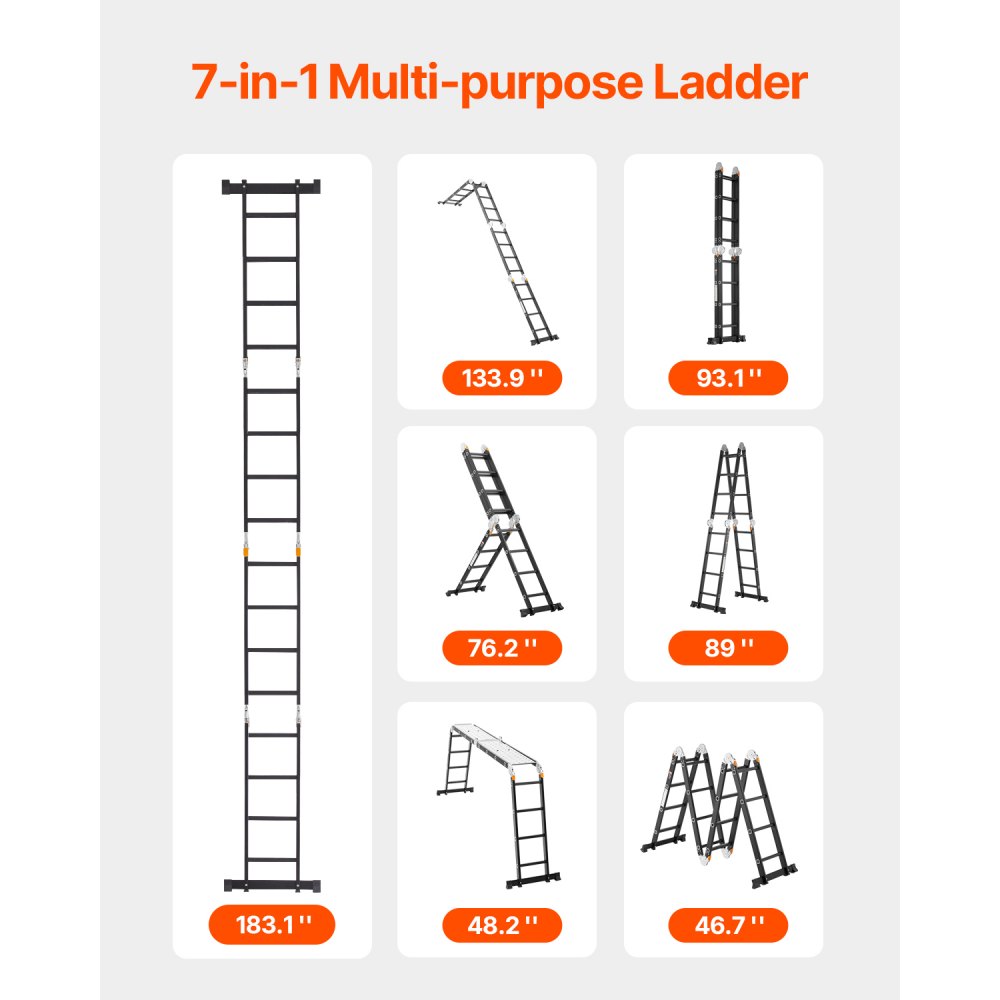 7-in-1 Multi-purpose Ladder

183.1 ''

133.9 ''

93.1 ''

76.2 ''

89 ''

48.2 ''

46.7 ''