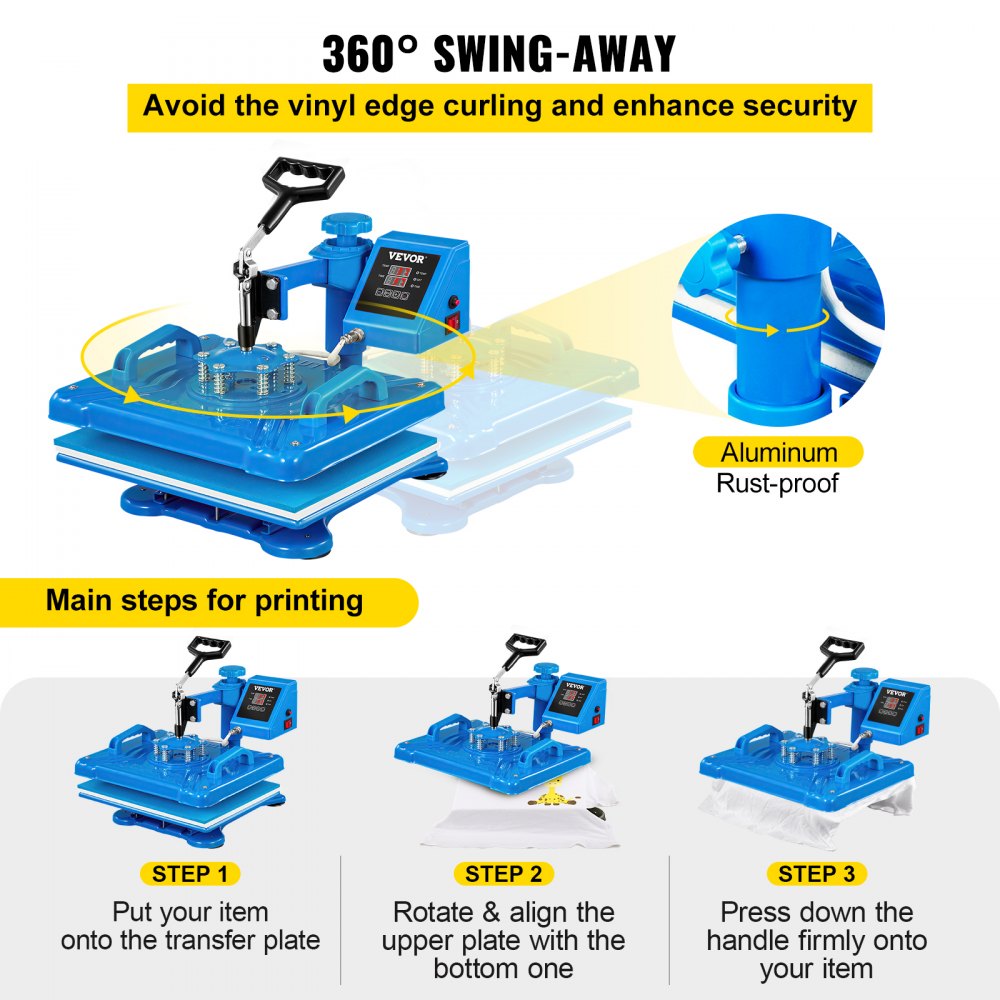 360° SWING-AWAY

Avoid the vinyl edge curling and enhance security

VEVOR

Aluminum
Rust-proof

Main steps for printing

VEVOR

VEVOR

VEVOR

STEP 1
Put your item onto the transfer plate

STEP 2
Rotate & align the upper plate with the bottom one

STEP 3
Press down the handle firmly onto your item