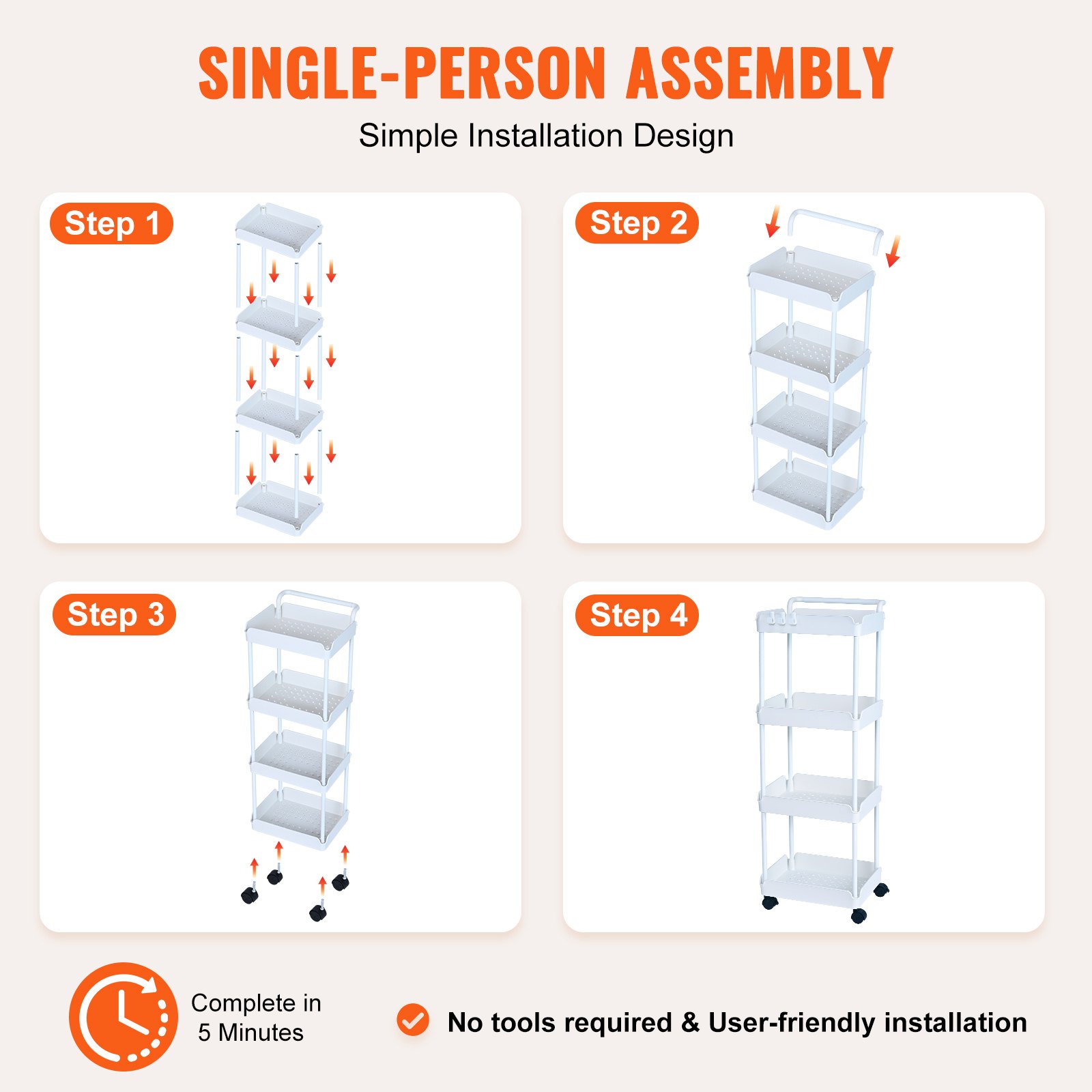 SINGLE-PERSON ASSEMBLY

Simple Installation Design

Step 1

Step 2

Step 3

Step 4

Complete in 5 Minutes

No tools required & User-friendly installation