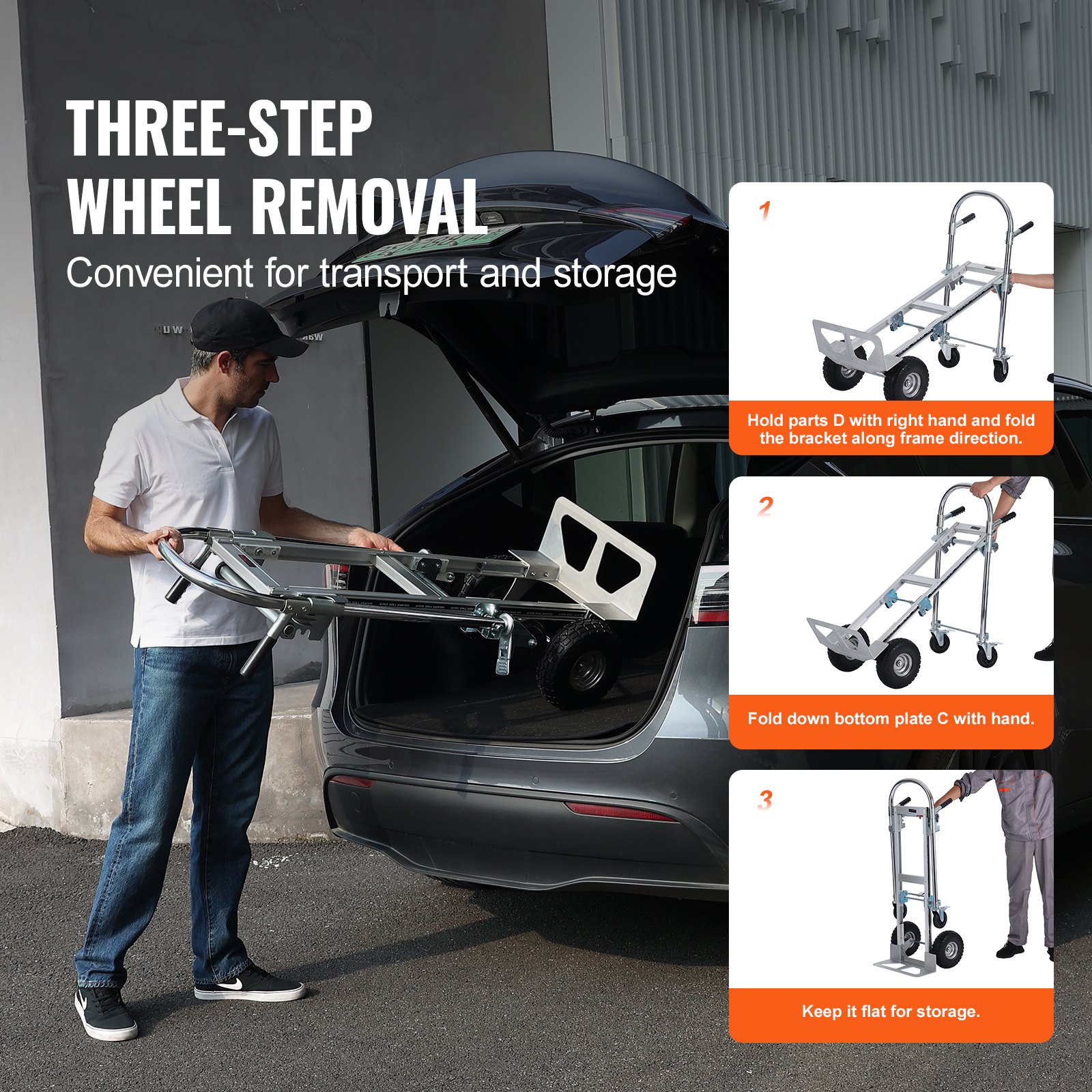 THREE-STEP WHEEL REMOVAL
Convenient for transport and storage

1
Hold parts D with right hand and fold the bracket along frame direction.

2
Fold down bottom plate C with hand.

3
Keep it flat for storage.