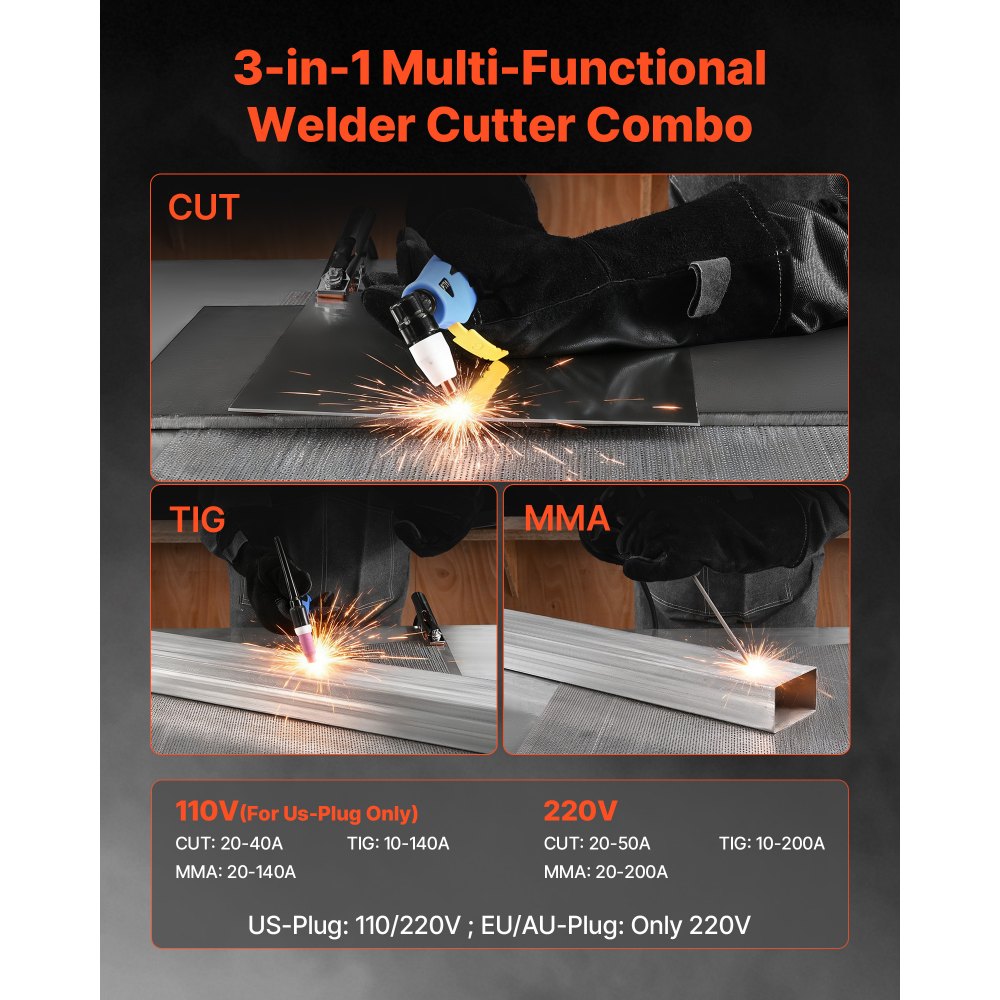 3-in-1 Multi-Functional Welder Cutter Combo

CUT

TIG

MMA

110V(For Us-Plug Only)
CUT: 20-40A
TIG: 10-140A
MMA: 20-140A

220V
CUT: 20-50A
TIG: 10-200A
MMA: 20-200A

US-Plug: 110/220V ; EU/AU-Plug: Only 220V