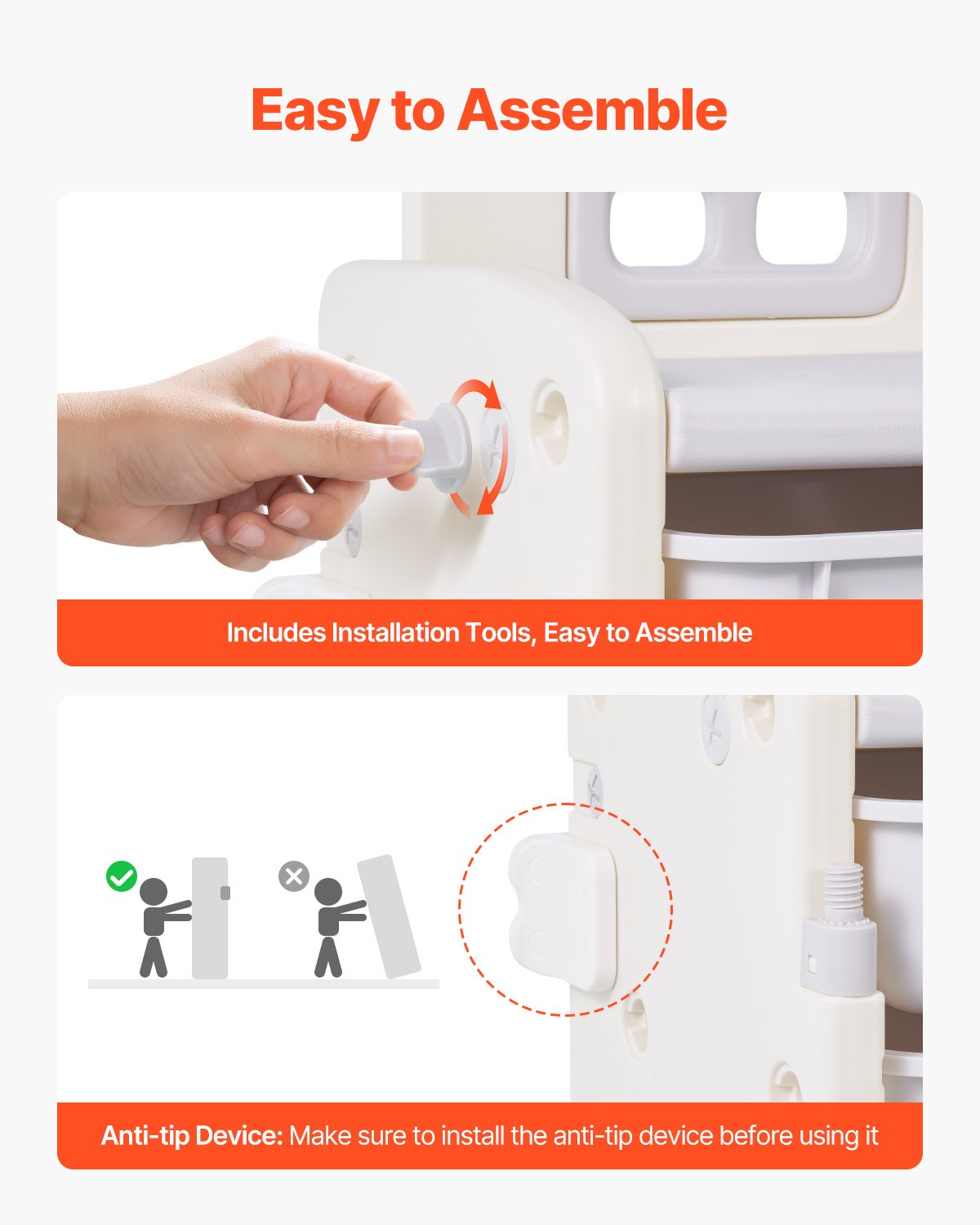 Easy to Assemble

Includes Installation Tools, Easy to Assemble

Anti-tip Device: Make sure to install the anti-tip device before using it