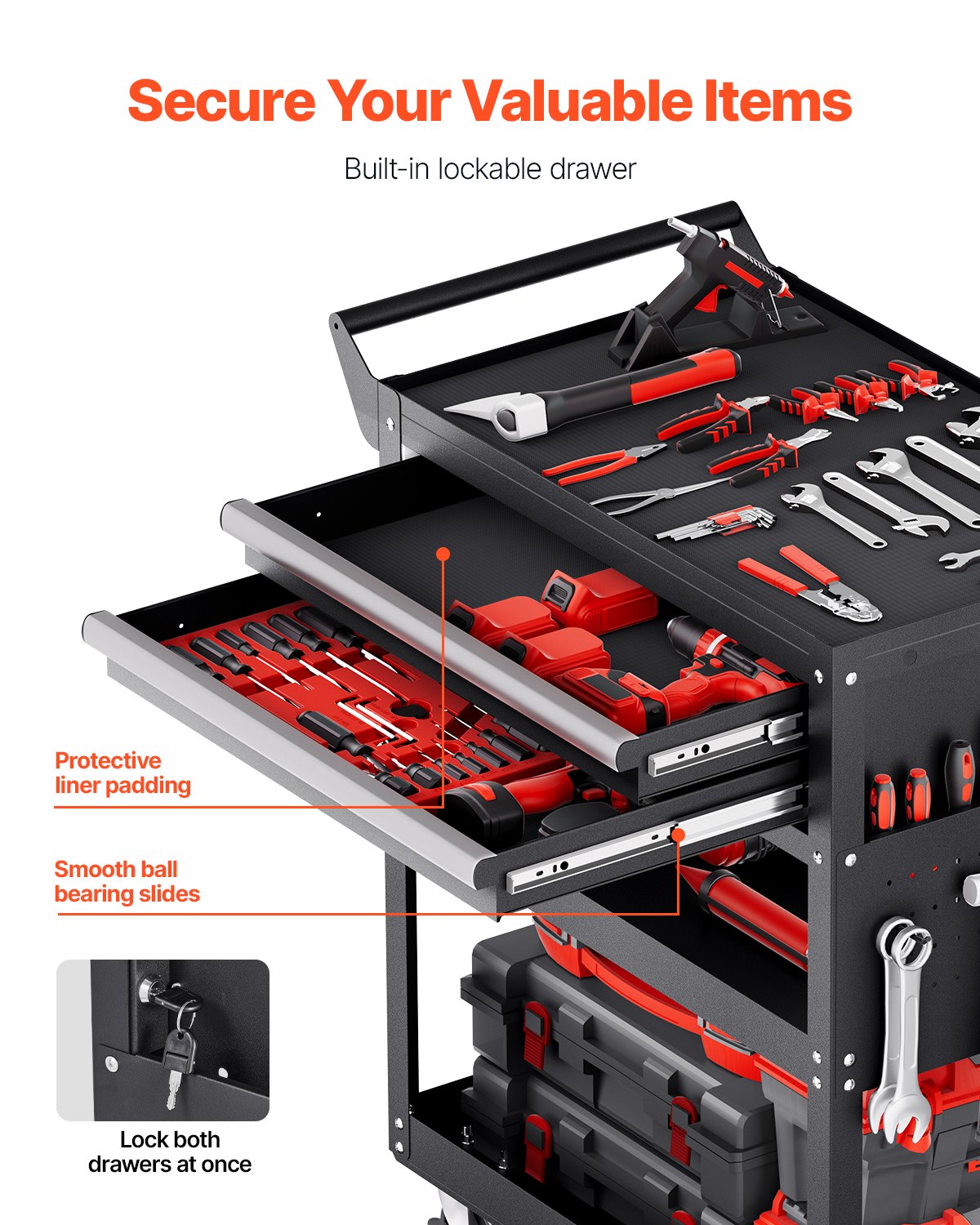 Secure Your Valuable Items

Built-in lockable drawer

Protective liner padding

Smooth ball bearing slides

Lock both drawers at once