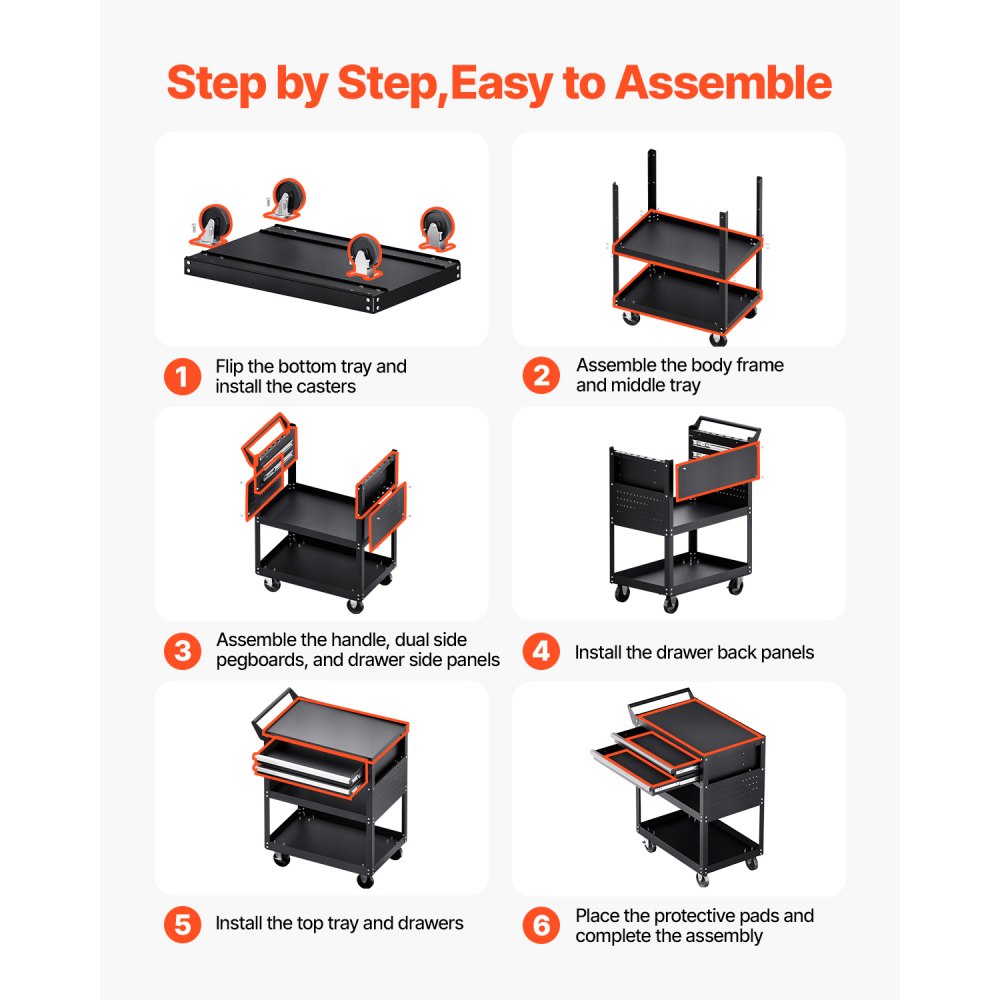 Step by Step,Easy to Assemble

1 Flip the bottom tray and install the casters

2 Assemble the body frame and middle tray

3 Assemble the handle, dual side pegboards, and drawer side panels

4 Install the drawer back panels

5 Install the top tray and drawers

6 Place the protective pads and complete the assembly