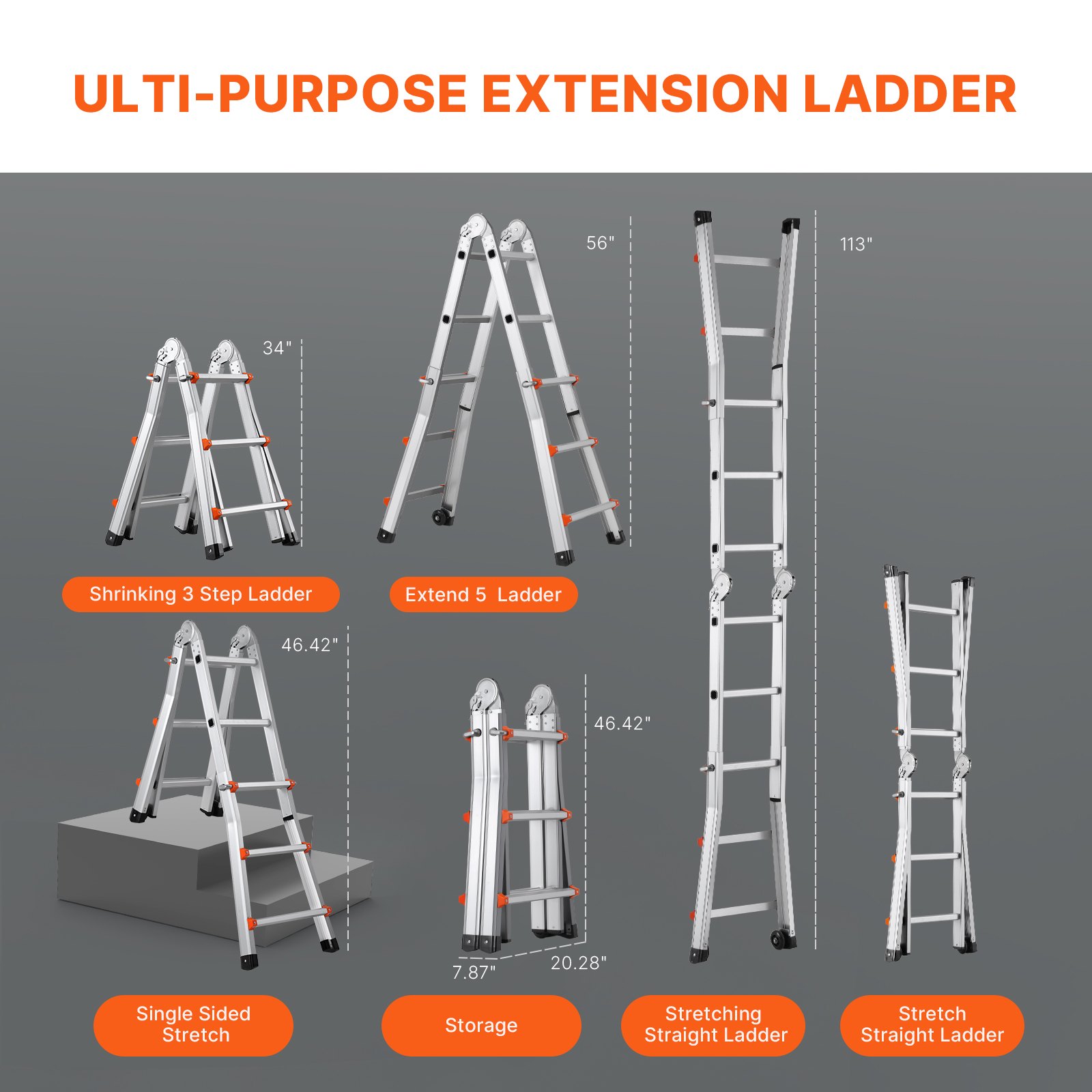 ULTI-PURPOSE EXTENSION LADDER

34"

Shrinking 3 Step Ladder

56"

Extend 5 Ladder

113"

46.42"

Single Sided Stretch

46.42"

7.87"

20.28"

Storage

Stretching Straight Ladder

Stretch Straight Ladder