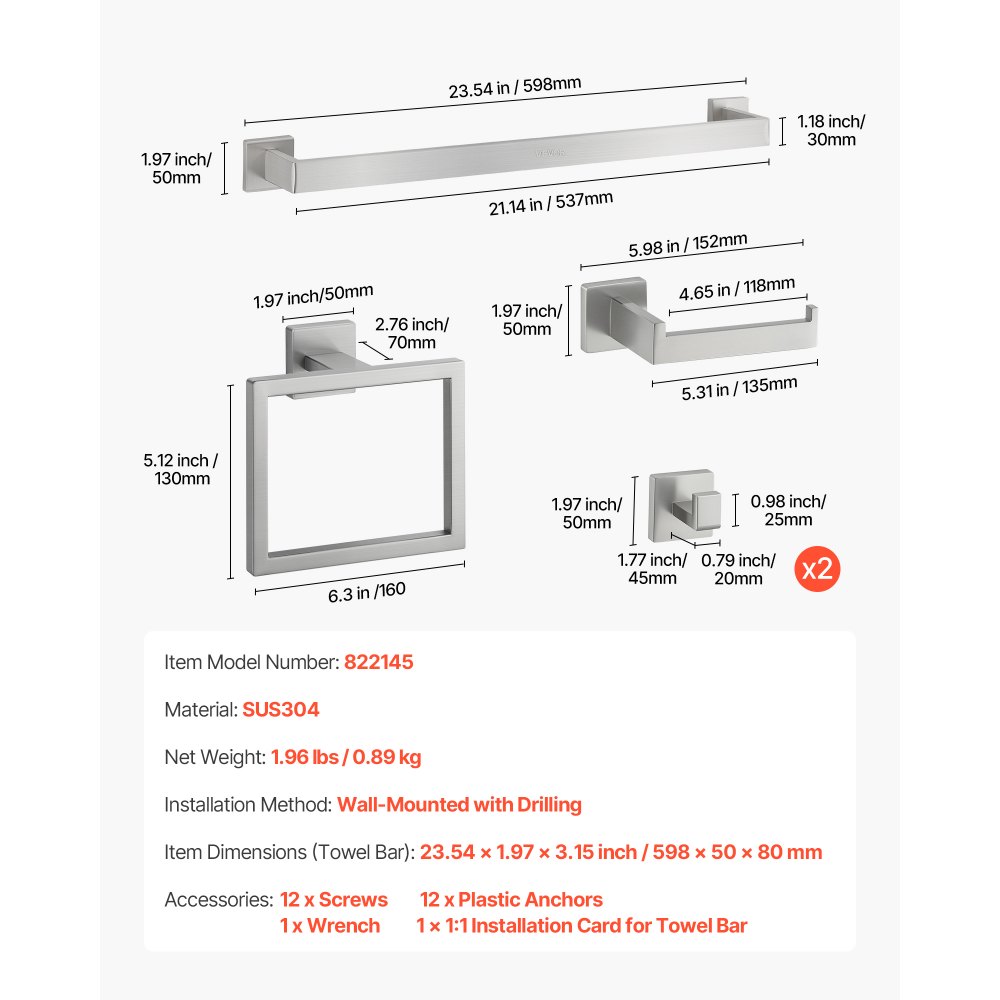 23.54 in / 598mm

1.97 inch/ 50mm

1.18 inch/ 30mm

21.14 in / 537mm

1.97 inch/50mm

2.76 inch/ 70mm

5.12 inch / 130mm

6.3 in /160

5.98 in / 152mm

1.97 inch/ 50mm

4.65 in / 118mm

5.31 in / 135mm

1.97 inch/ 50mm

0.98 inch/ 25mm

1.77 inch/ 45mm

0.79 inch/ 20mm

x2

Item Model Number: 822145

Material: SUS304

Net Weight: 1.96 lbs / 0.89 kg

Installation Method: Wall-Mounted with Drilling

Item Dimensions (Towel Bar): 23.54 × 1.97 × 3.15 inch / 598 × 50 × 80 mm

Accessories: 12 x Screws 12 x Plastic Anchors
1 x Wrench 1 × 1:1 Installation Card for Towel Bar