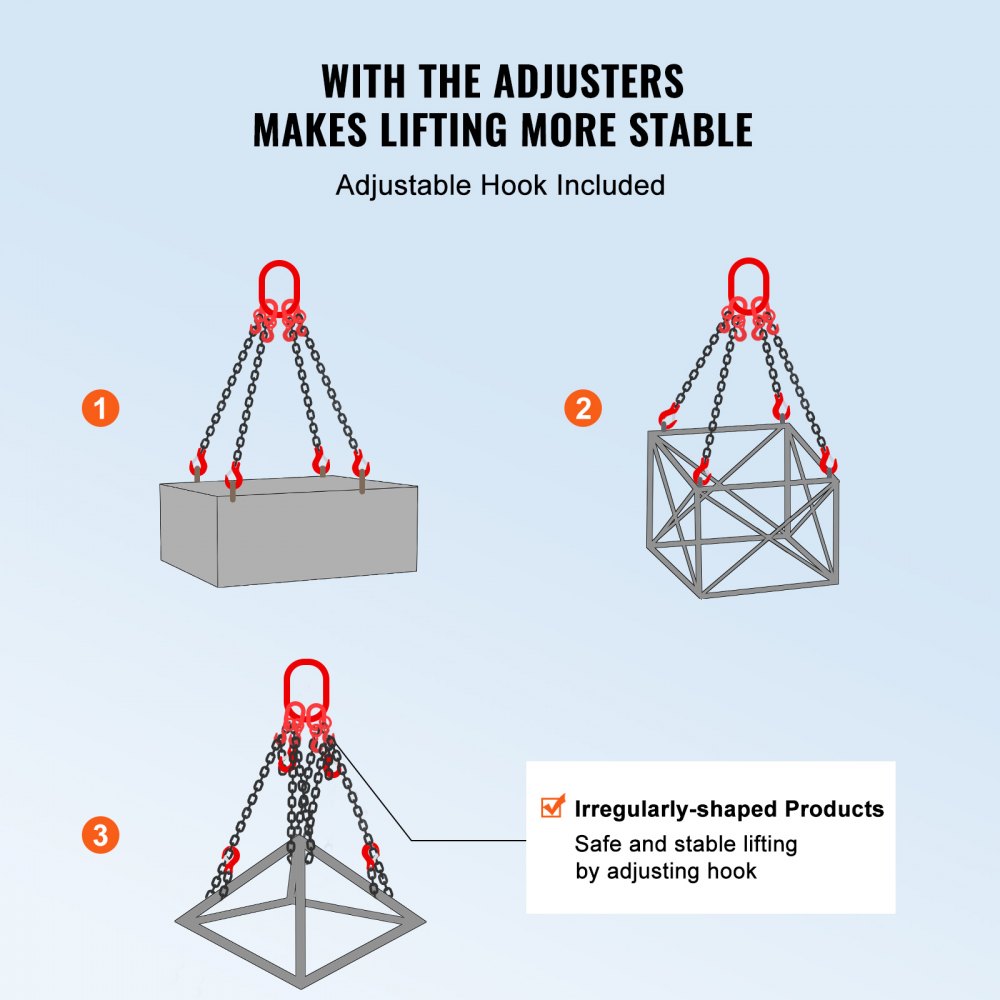 WITH THE ADJUSTERS MAKES LIFTING MORE STABLE

Adjustable Hook Included

1

2

3

Irregularly-shaped Products

Safe and stable lifting by adjusting hook