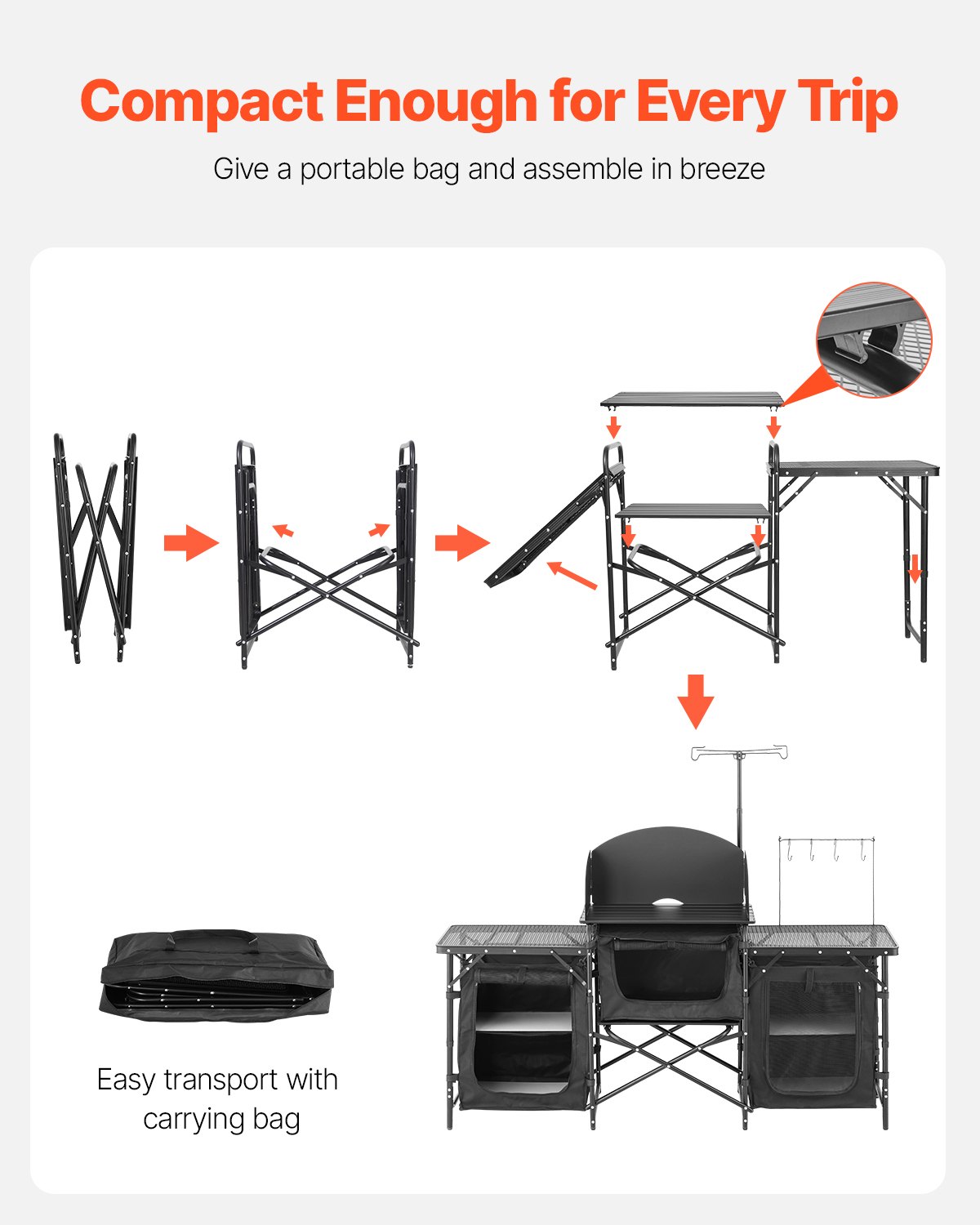 Compact Enough for Every Trip

Give a portable bag and assemble in breeze

Easy transport with carrying bag