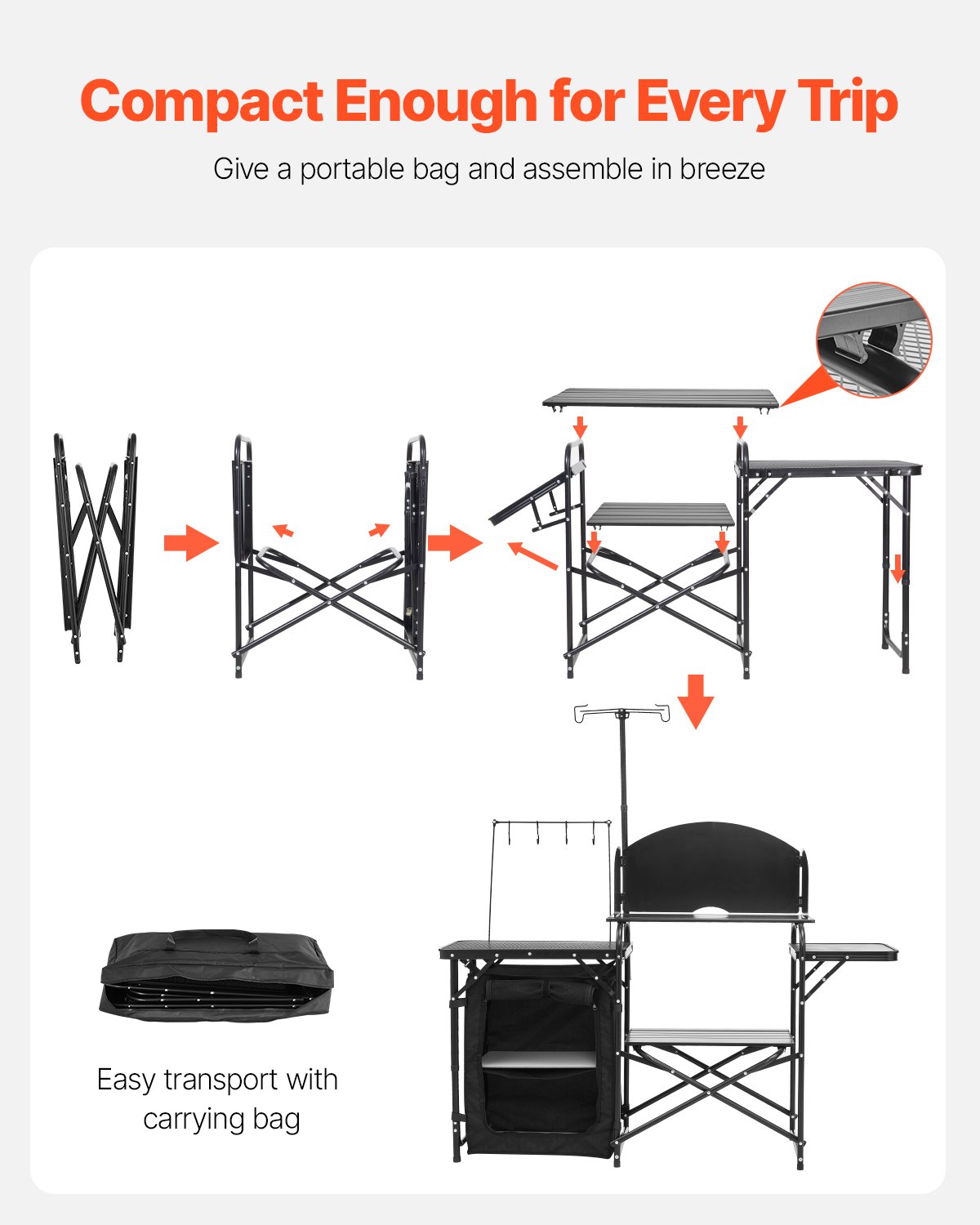 Compact Enough for Every Trip

Give a portable bag and assemble in breeze

Easy transport with carrying bag