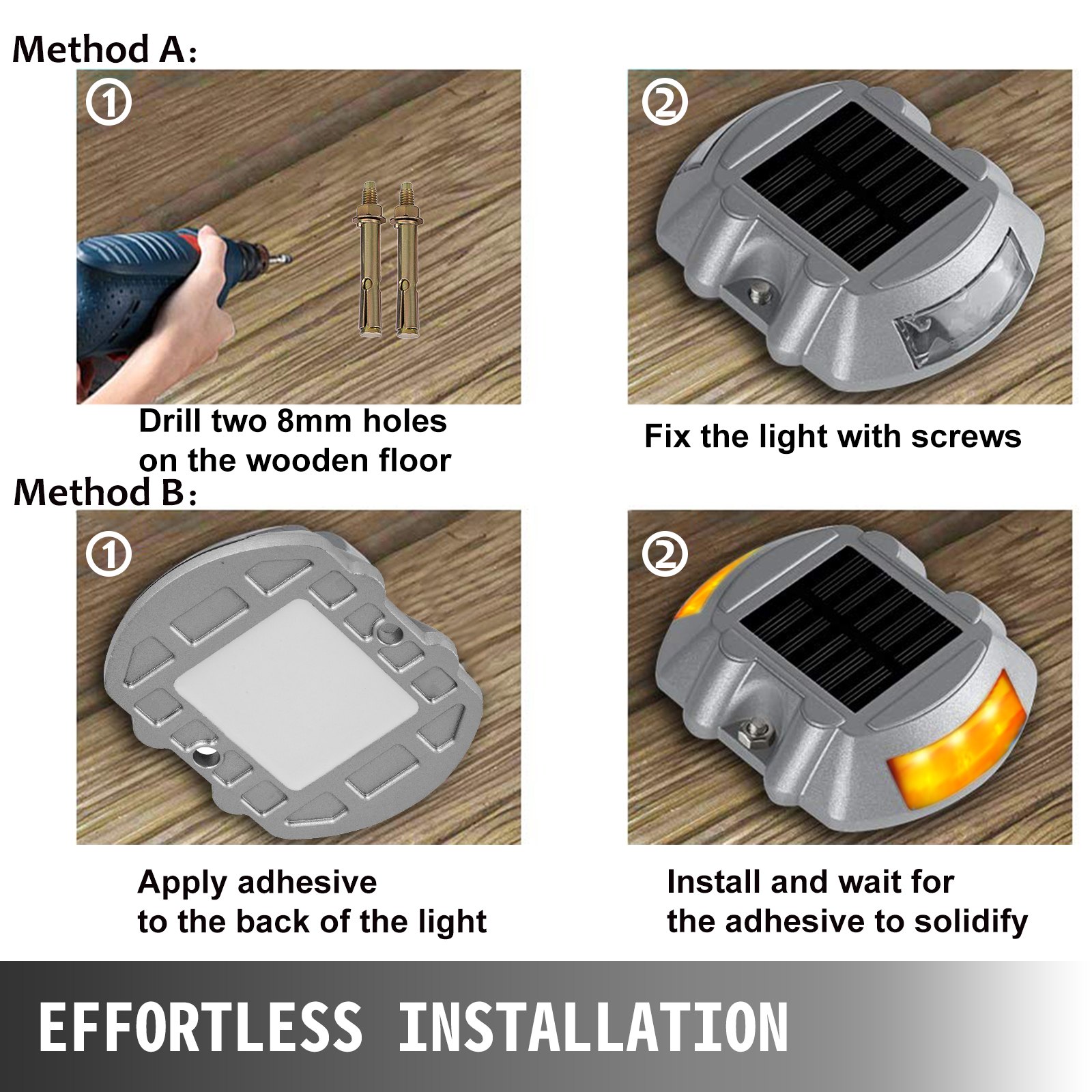 Method A：

①

Drill two 8mm holes on the wooden floor

②

Fix the light with screws

Method B：

①

Apply adhesive to the back of the light

②

Install and wait for the adhesive to solidify

EFFORTLESS INSTALLATION