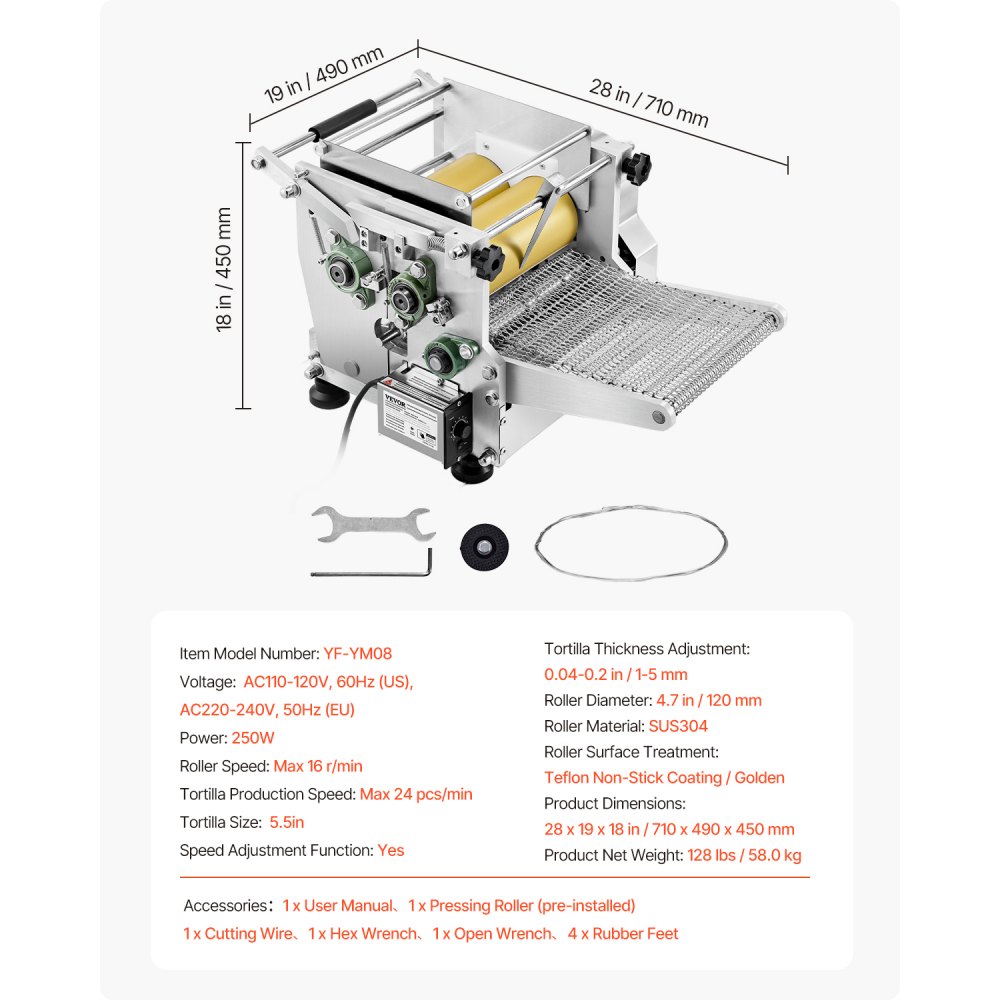 19 in / 490 mm

28 in / 710 mm

18 in / 450 mm

VEVOR

Item Model Number: YF-YM08
Voltage: AC110-120V, 60Hz (US), AC220-240V, 50Hz (EU)
Power: 250W
Roller Speed: Max 16 r/min
Tortilla Production Speed: Max 24 pcs/min
Tortilla Size: 5.5in
Speed Adjustment Function: Yes

Tortilla Thickness Adjustment: 0.04-0.2 in / 1-5 mm
Roller Diameter: 4.7 in / 120 mm
Roller Material: SUS304
Roller Surface Treatment: Teflon Non-Stick Coating / Golden
Product Dimensions: 28 x 19 x 18 in / 710 x 490 x 450 mm
Product Net Weight: 128 lbs / 58.0 kg

Accessories: 1 x User Manual、1 x Pressing Roller (pre-installed)
1 x Cutting Wire、1 x Hex Wrench、1 x Open Wrench、4 x Rubber Feet