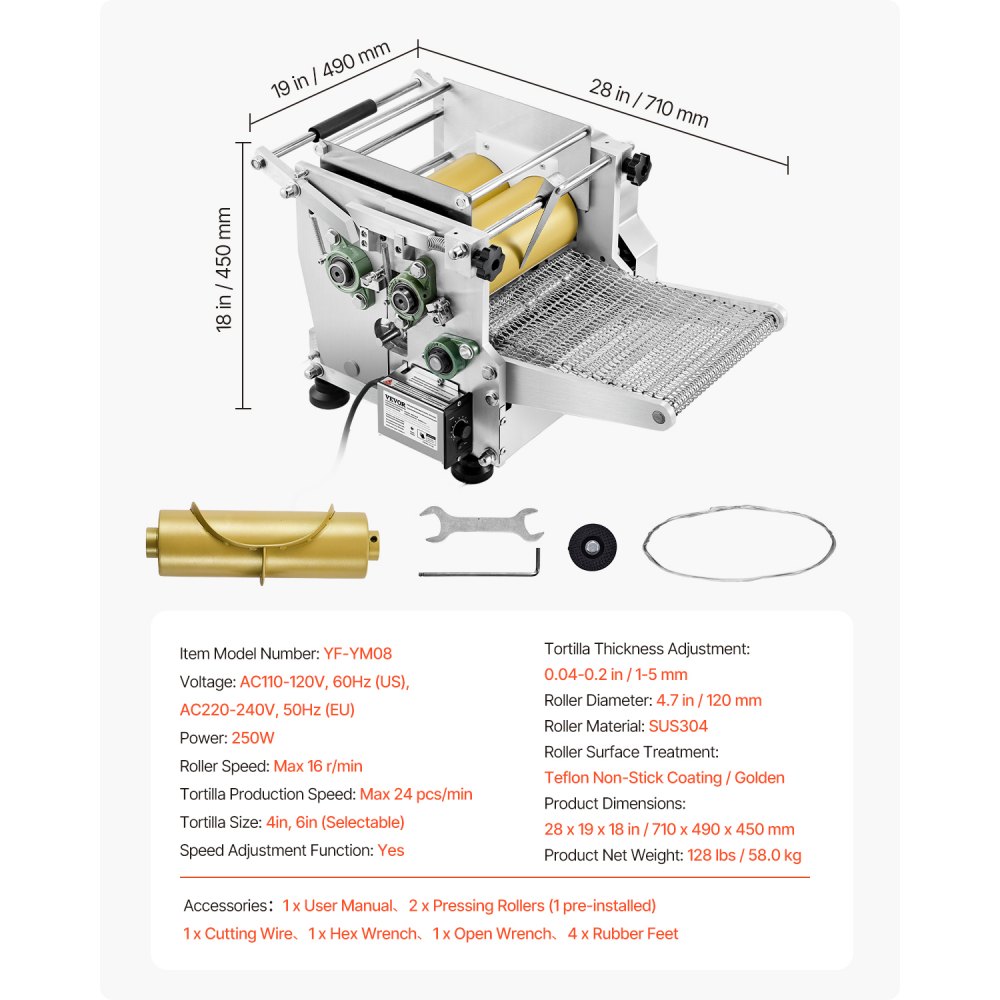 19 in / 490 mm
28 in / 710 mm
18 in / 450 mm
VEVOR

Item Model Number: YF-YM08
Voltage: AC110-120V, 60Hz (US), AC220-240V, 50Hz (EU)
Power: 250W
Roller Speed: Max 16 r/min
Tortilla Production Speed: Max 24 pcs/min
Tortilla Size: 4in, 6in (Selectable)
Speed Adjustment Function: Yes

Tortilla Thickness Adjustment: 0.04-0.2 in / 1-5 mm
Roller Diameter: 4.7 in / 120 mm
Roller Material: SUS304
Roller Surface Treatment: Teflon Non-Stick Coating / Golden
Product Dimensions: 28 x 19 x 18 in / 710 x 490 x 450 mm
Product Net Weight: 128 lbs / 58.0 kg

Accessories: 1 x User Manual、2 x Pressing Rollers (1 pre-installed)
1 x Cutting Wire、1 x Hex Wrench、1 x Open Wrench、4 x Rubber Feet