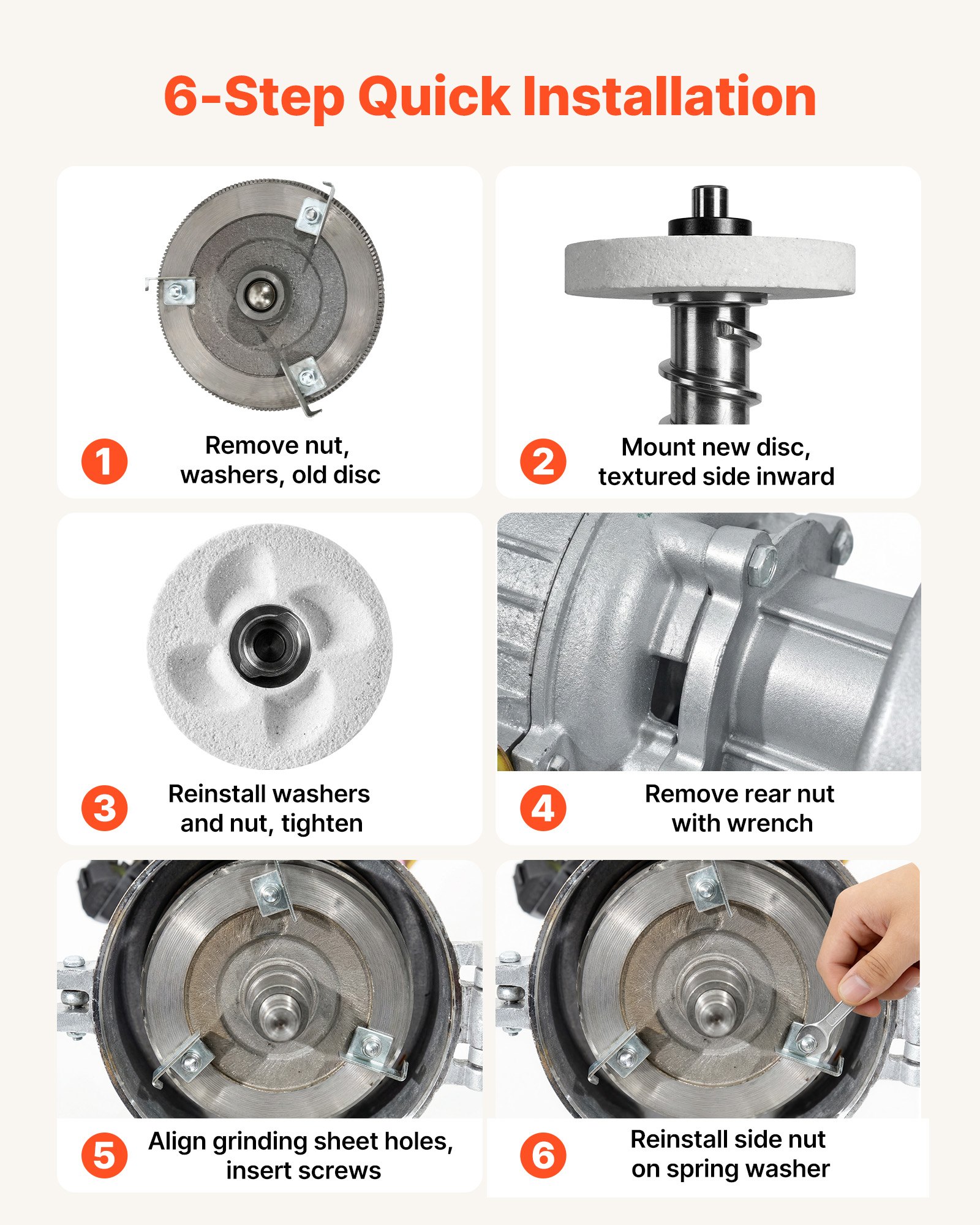 6-Step Quick Installation

1 Remove nut, washers, old disc

2 Mount new disc, textured side inward

3 Reinstall washers and nut, tighten

4 Remove rear nut with wrench

5 Align grinding sheet holes, insert screws

6 Reinstall side nut on spring washer