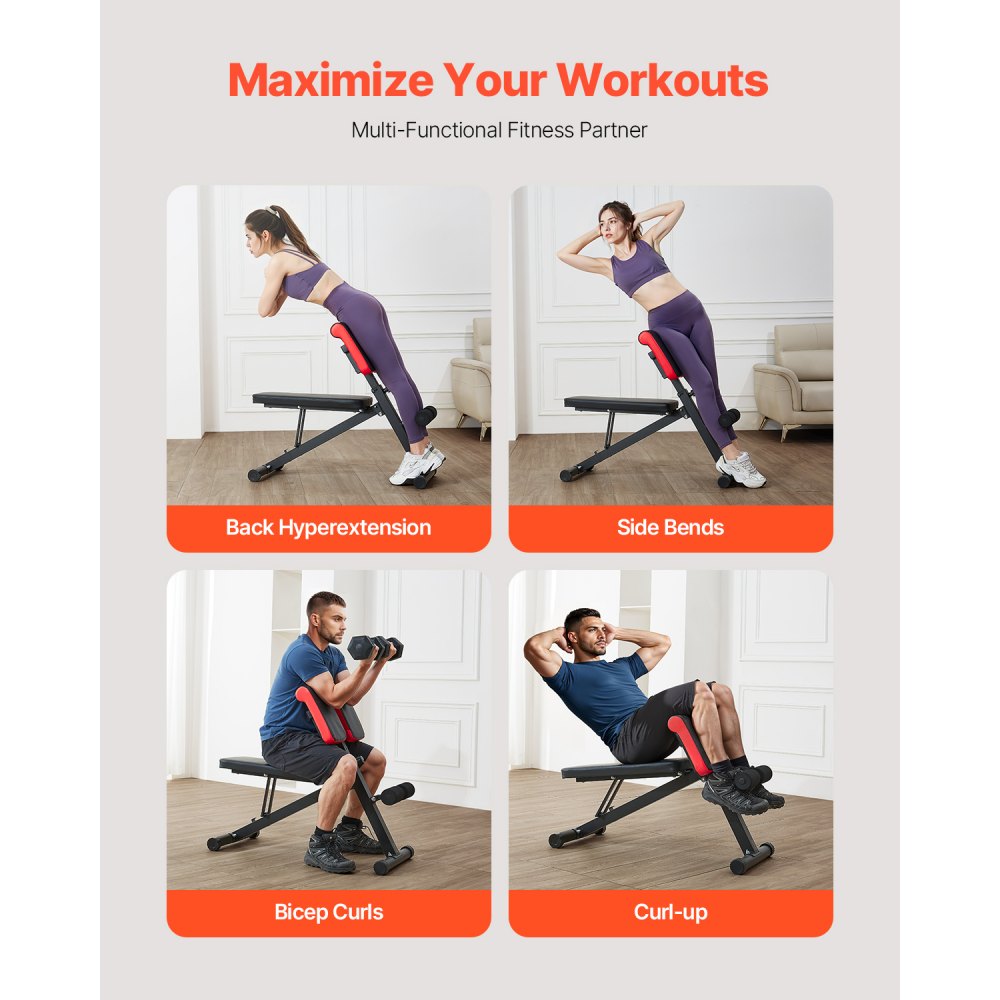 Maximize Your Workouts

Multi-Functional Fitness Partner

Back Hyperextension

Side Bends

Bicep Curls

Curl-up