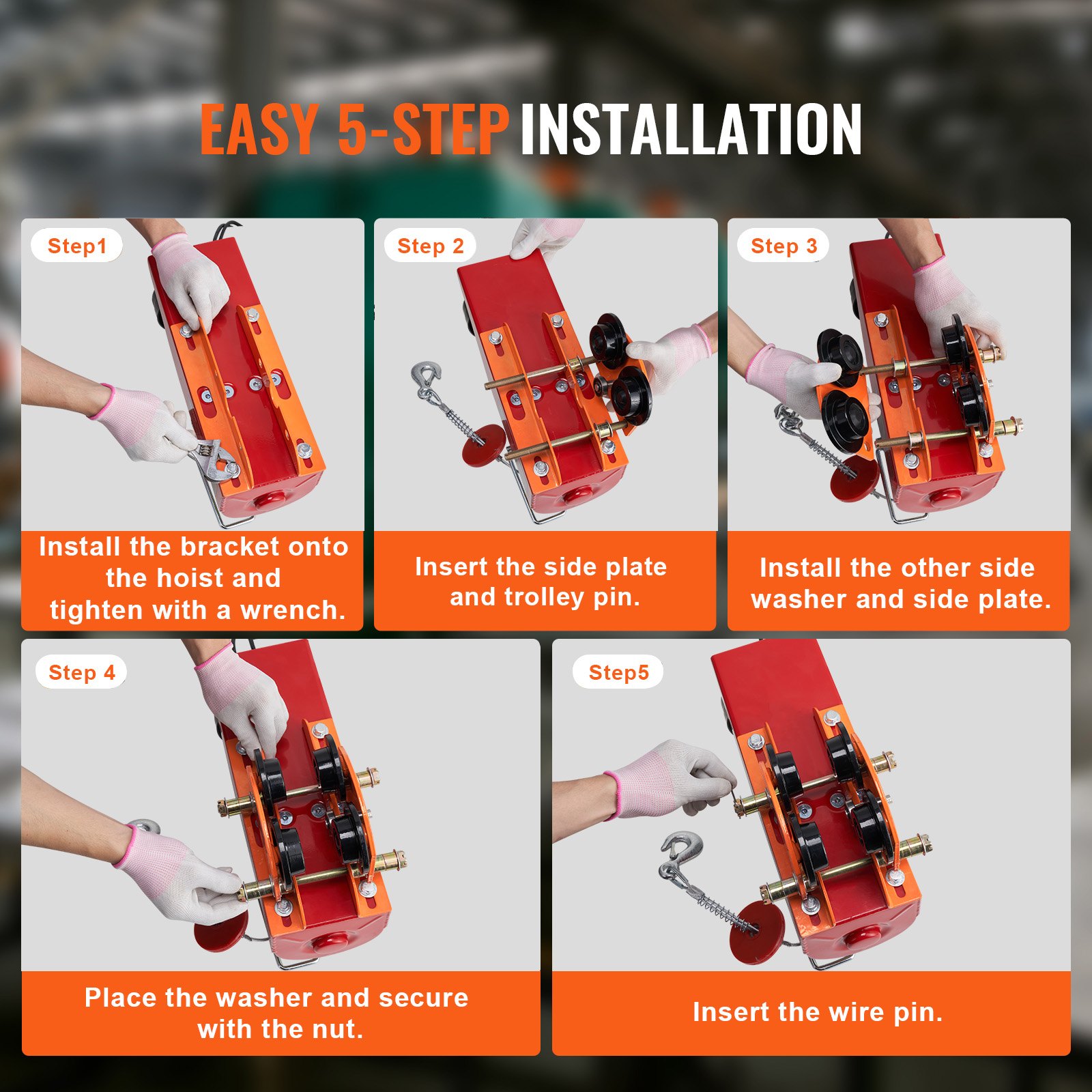 EASY 5-STEP INSTALLATION

Step1

Install the bracket onto the hoist and tighten with a wrench.

Step 2

Insert the side plate and trolley pin.

Step 3

Install the other side washer and side plate.

Step 4

Place the washer and secure with the nut.

Step5

Insert the wire pin.