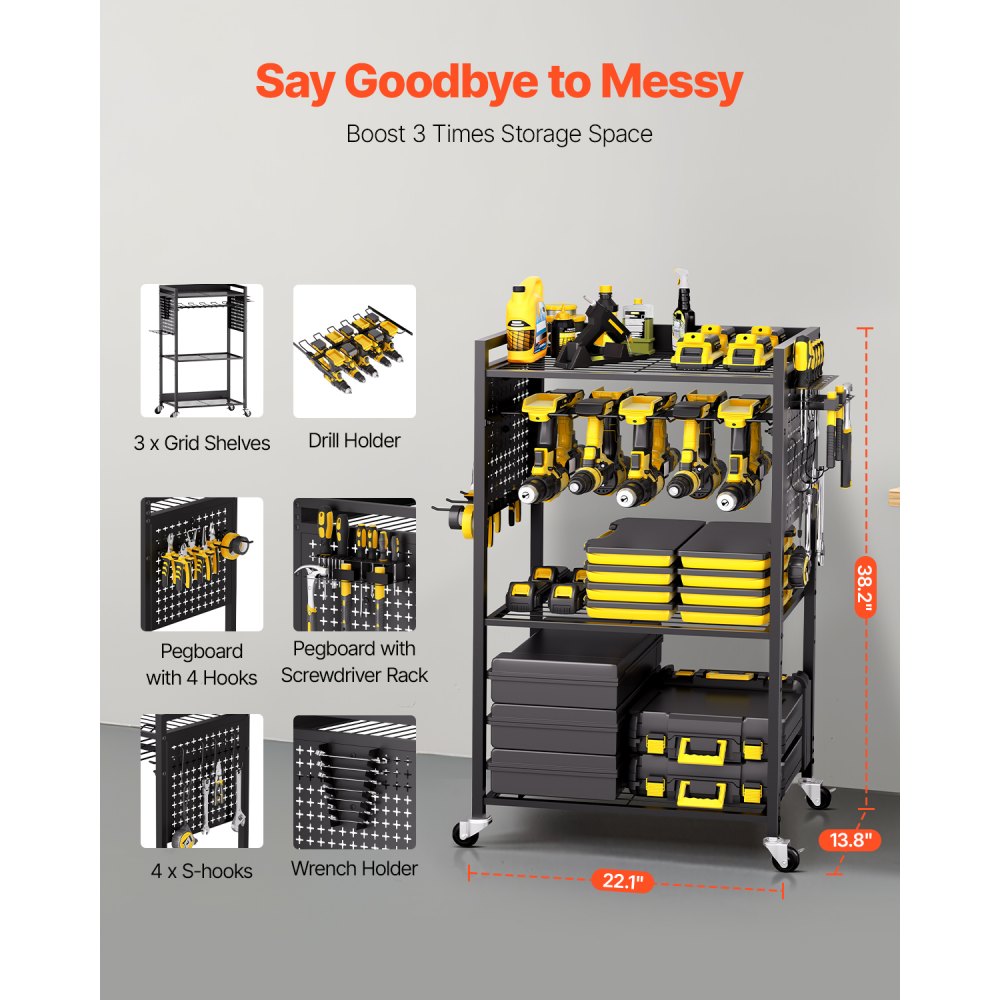 Say Goodbye to Messy

Boost 3 Times Storage Space

3 x Grid Shelves

Drill Holder

Pegboard with 4 Hooks

Pegboard with Screwdriver Rack

4 x S-hooks

Wrench Holder

38.2"

13.8"

22.1"