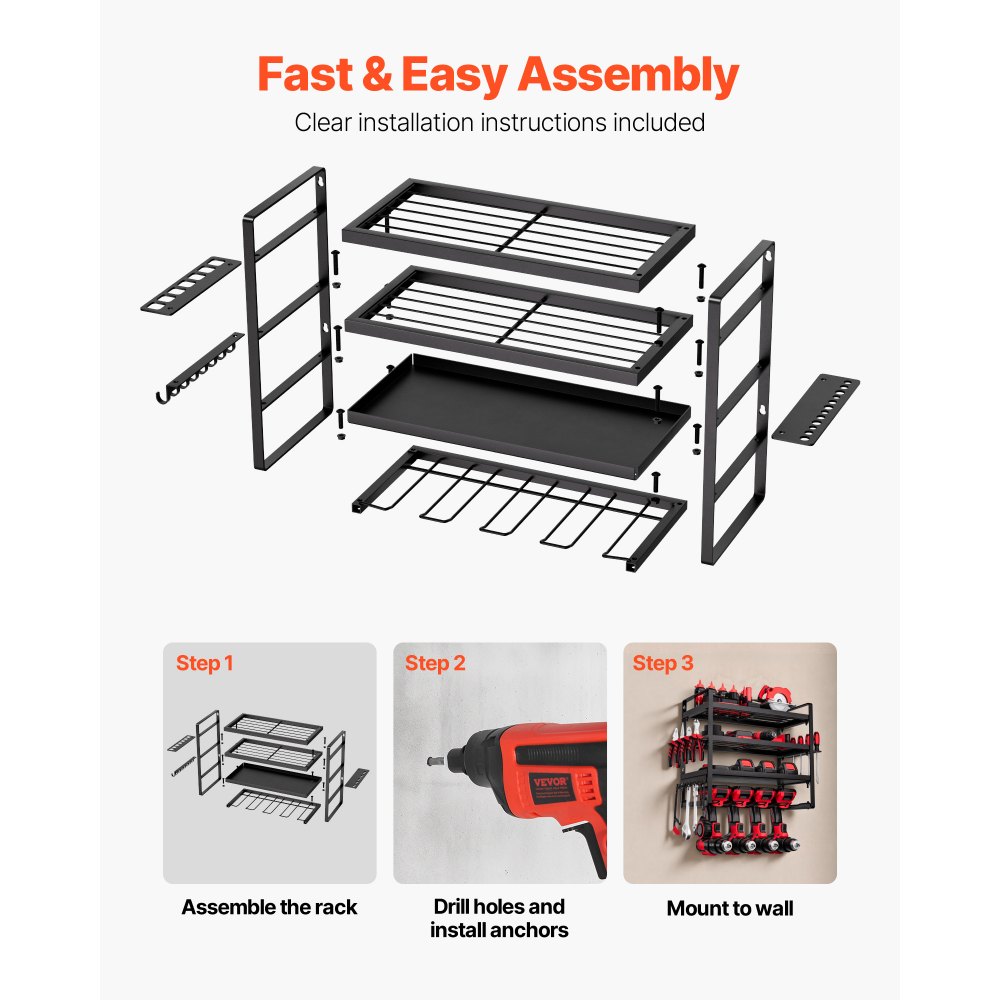 Fast & Easy Assembly

Clear installation instructions included

Step 1

Assemble the rack

Step 2

VEVOR

Drill holes and install anchors

Step 3

Mount to wall