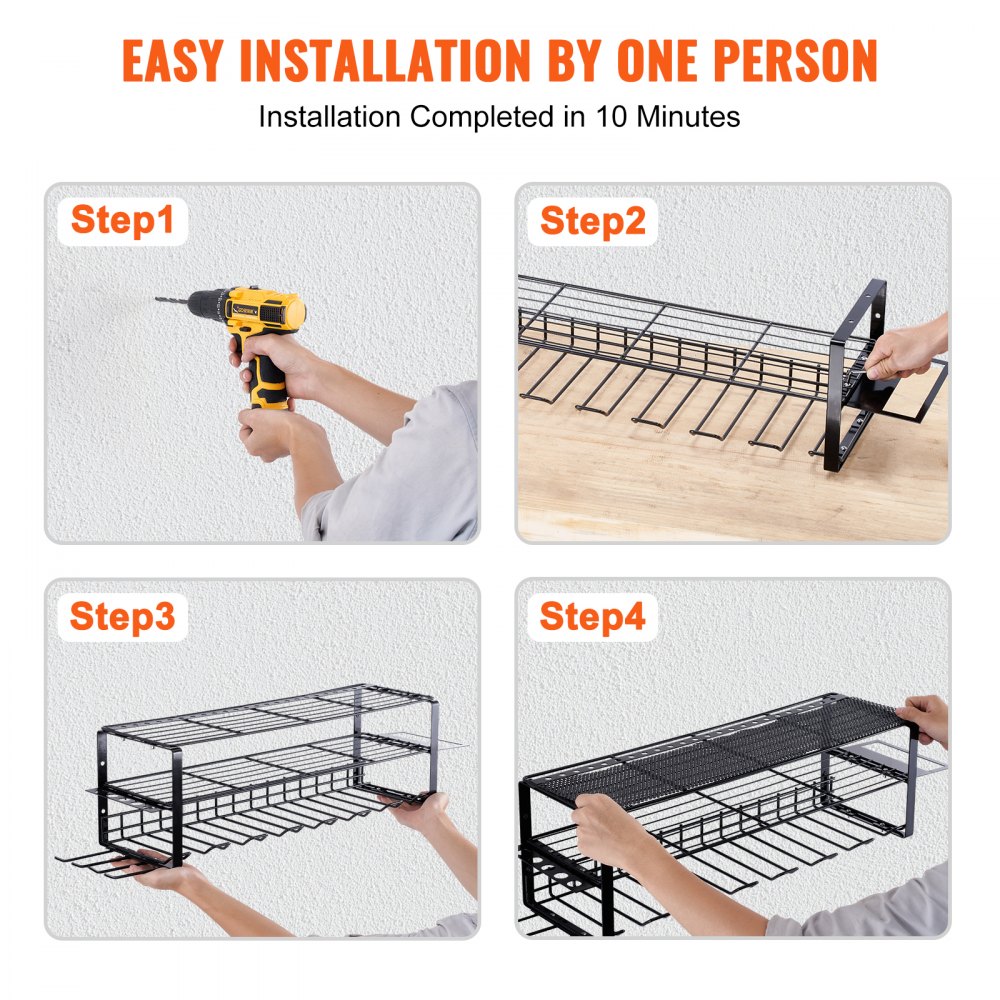 EASY INSTALLATION BY ONE PERSON

Installation Completed in 10 Minutes

Step1

Step2

Step3

Step4