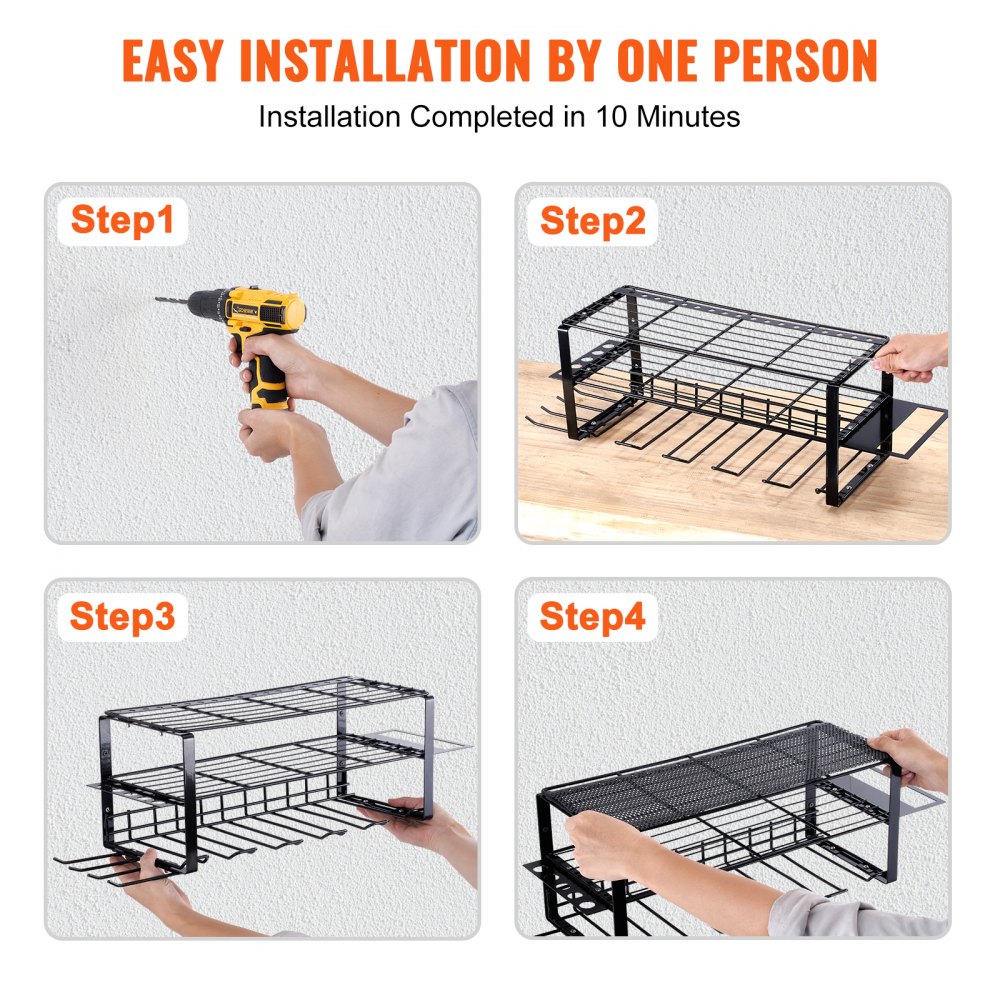 EASY INSTALLATION BY ONE PERSON
Installation Completed in 10 Minutes

Step1

Step2

Step3

Step4