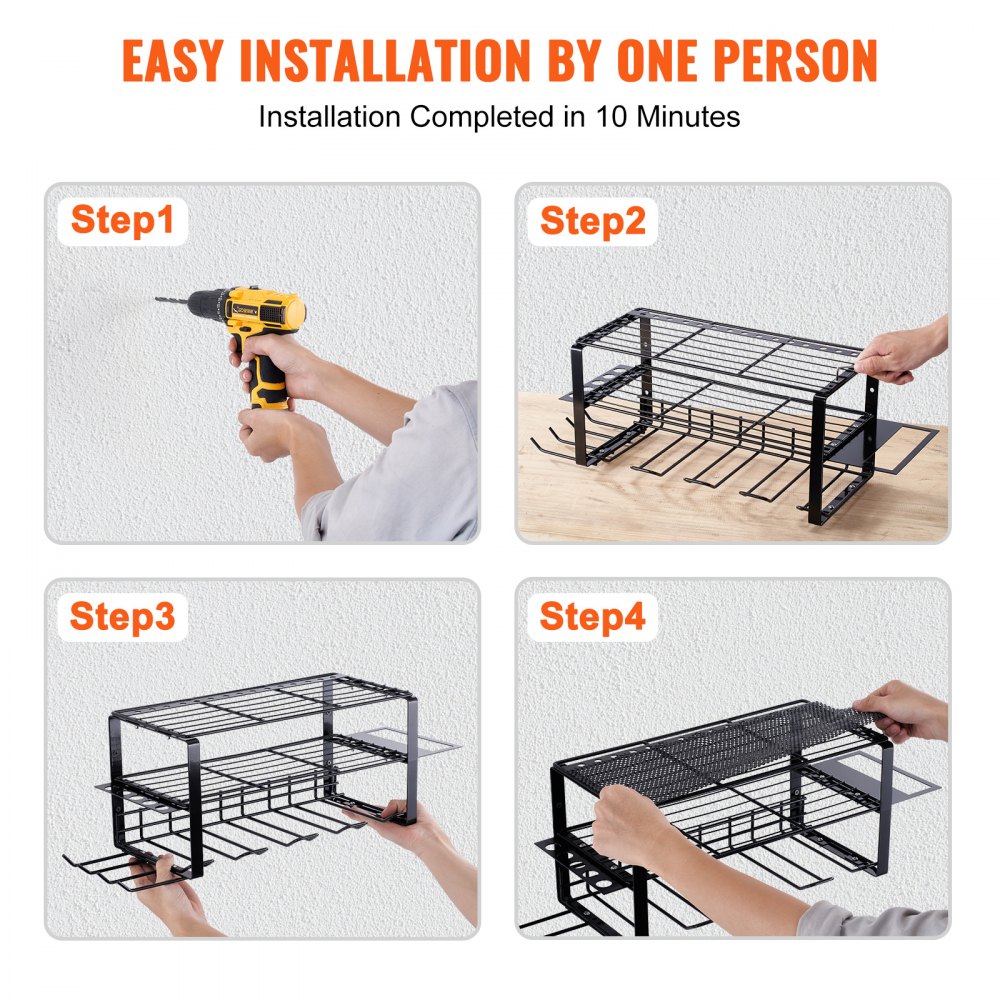 EASY INSTALLATION BY ONE PERSON

Installation Completed in 10 Minutes

Step1

Step2

Step3

Step4