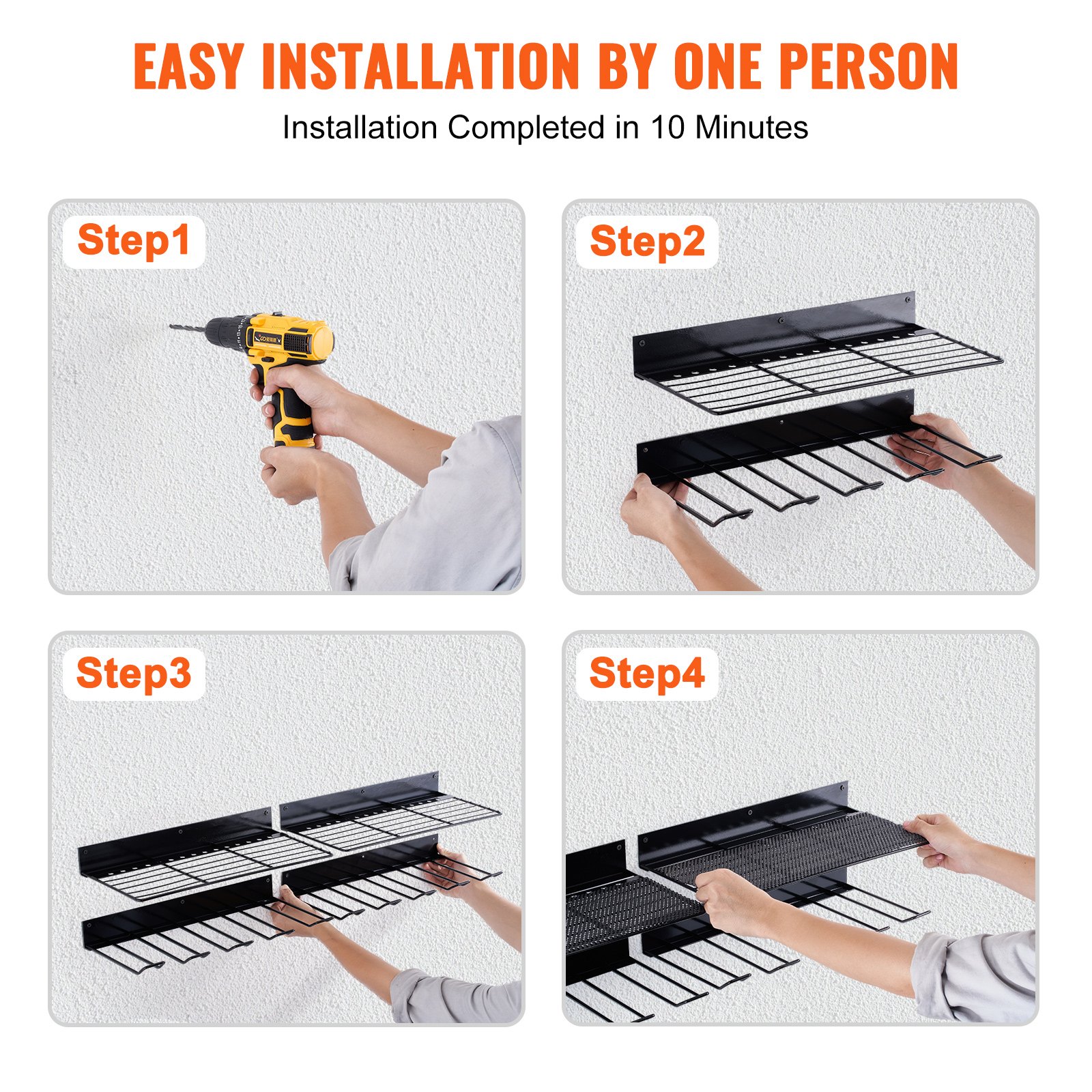 EASY INSTALLATION BY ONE PERSON

Installation Completed in 10 Minutes

Step1

Step2

Step3

Step4