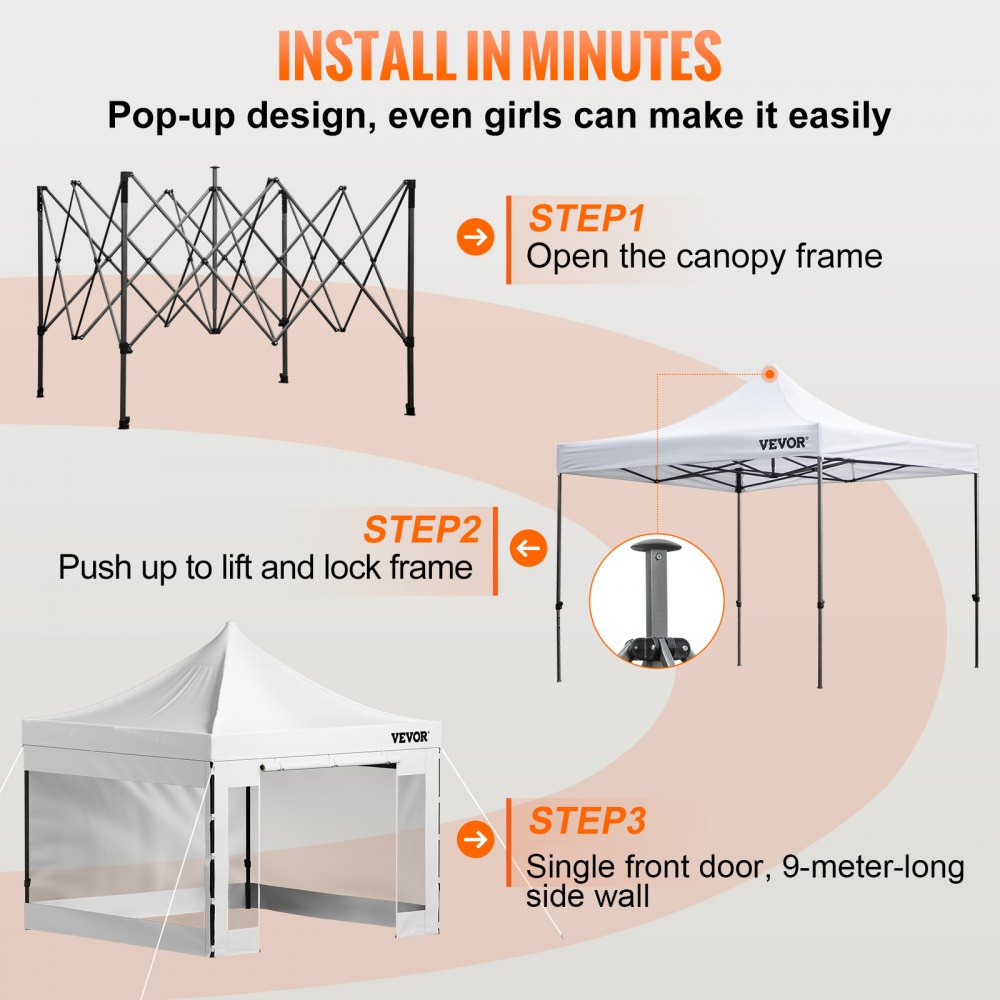 INSTALL IN MINUTES
Pop-up design, even girls can make it easily

STEP1
Open the canopy frame

VEVOR

STEP2
Push up to lift and lock frame

VEVOR

STEP3
Single front door, 9-meter-long side wall