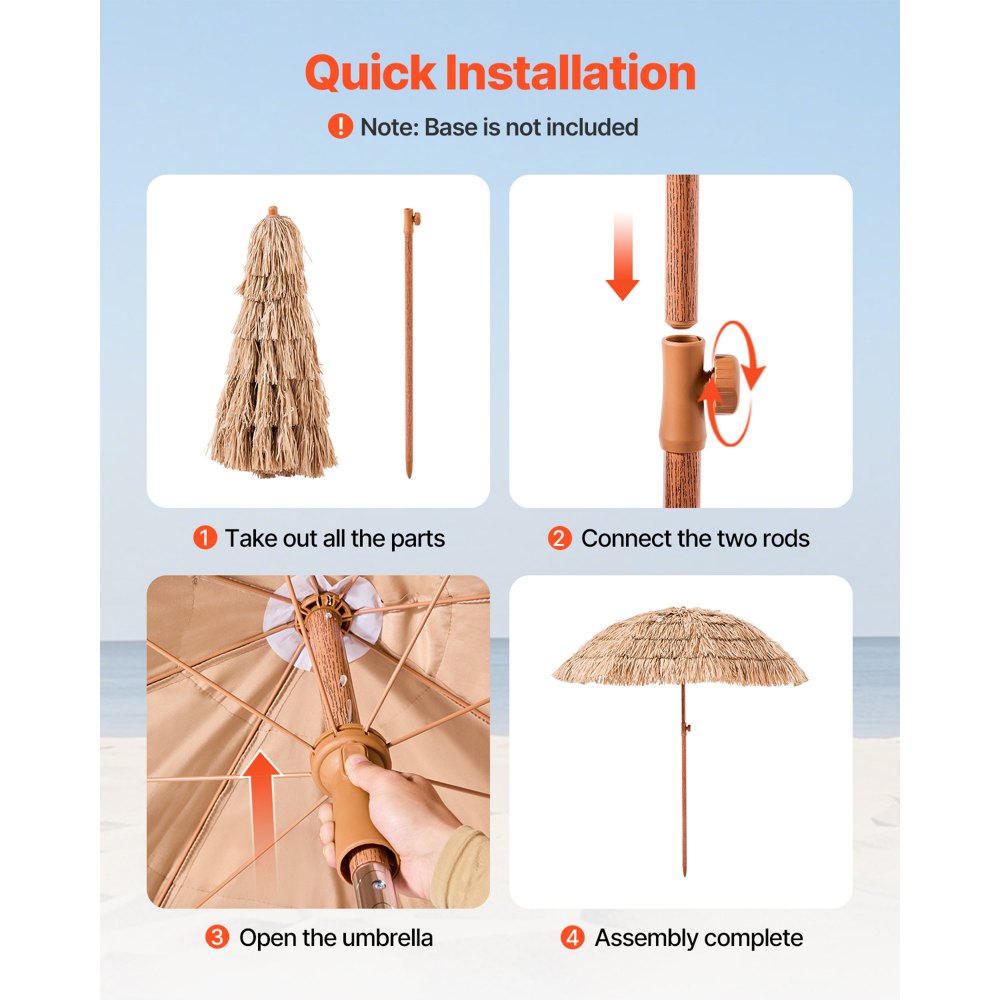 Quick Installation

! Note: Base is not included

1 Take out all the parts

2 Connect the two rods

3 Open the umbrella

4 Assembly complete