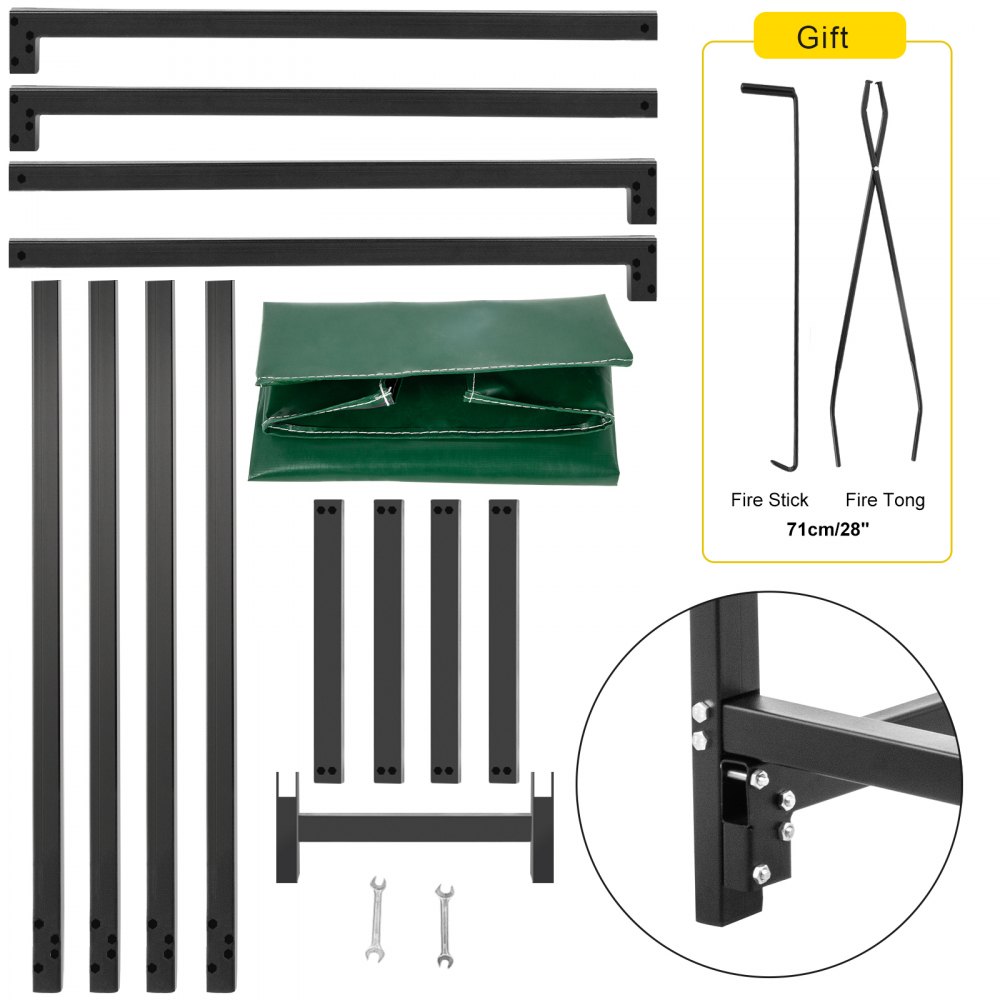 Gift

Fire Stick Fire Tong

71cm/28"